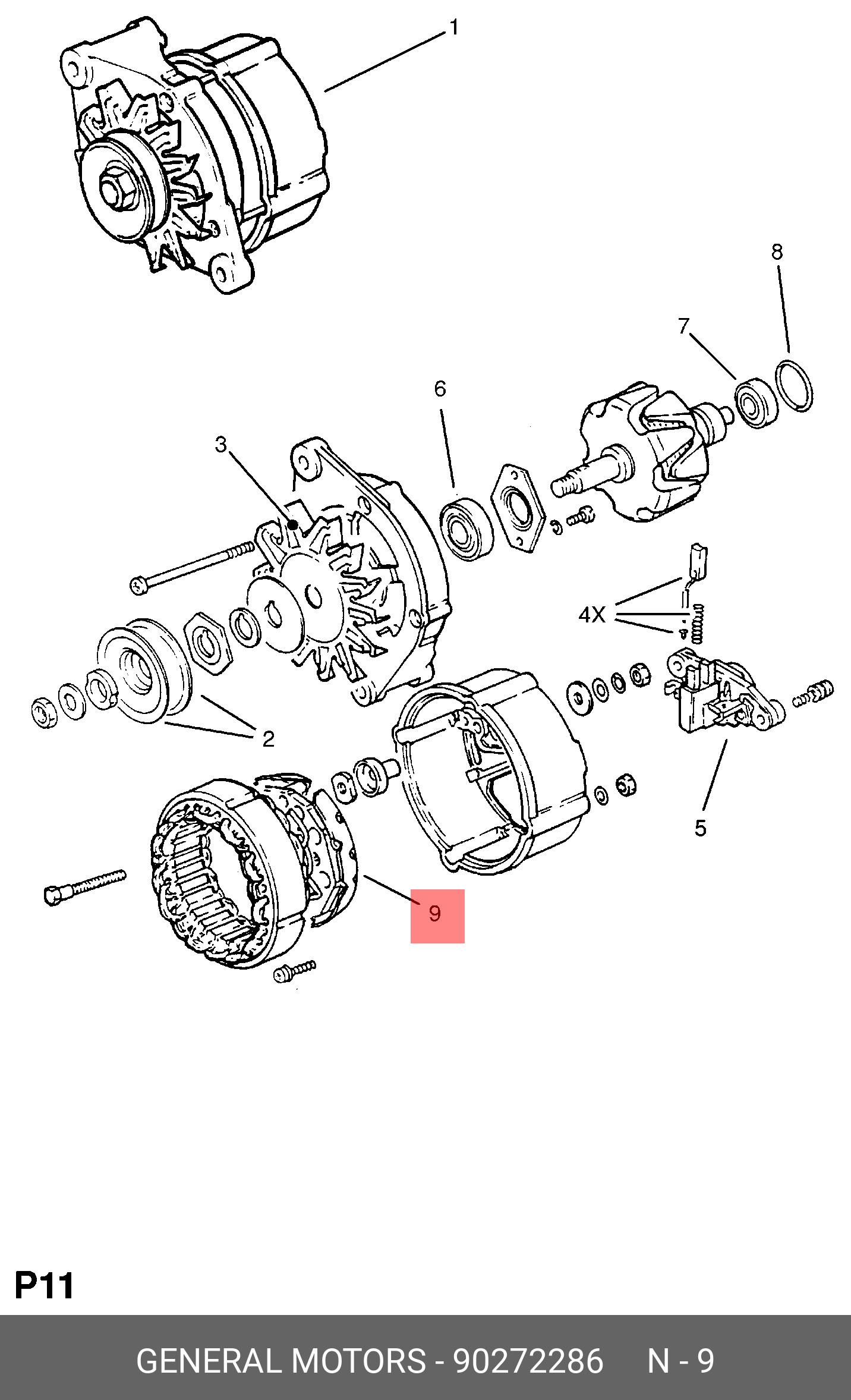 1

8

7

6

3

4X

2

5

9

P11

GENERAL MOTORS - 90272286 N - 9