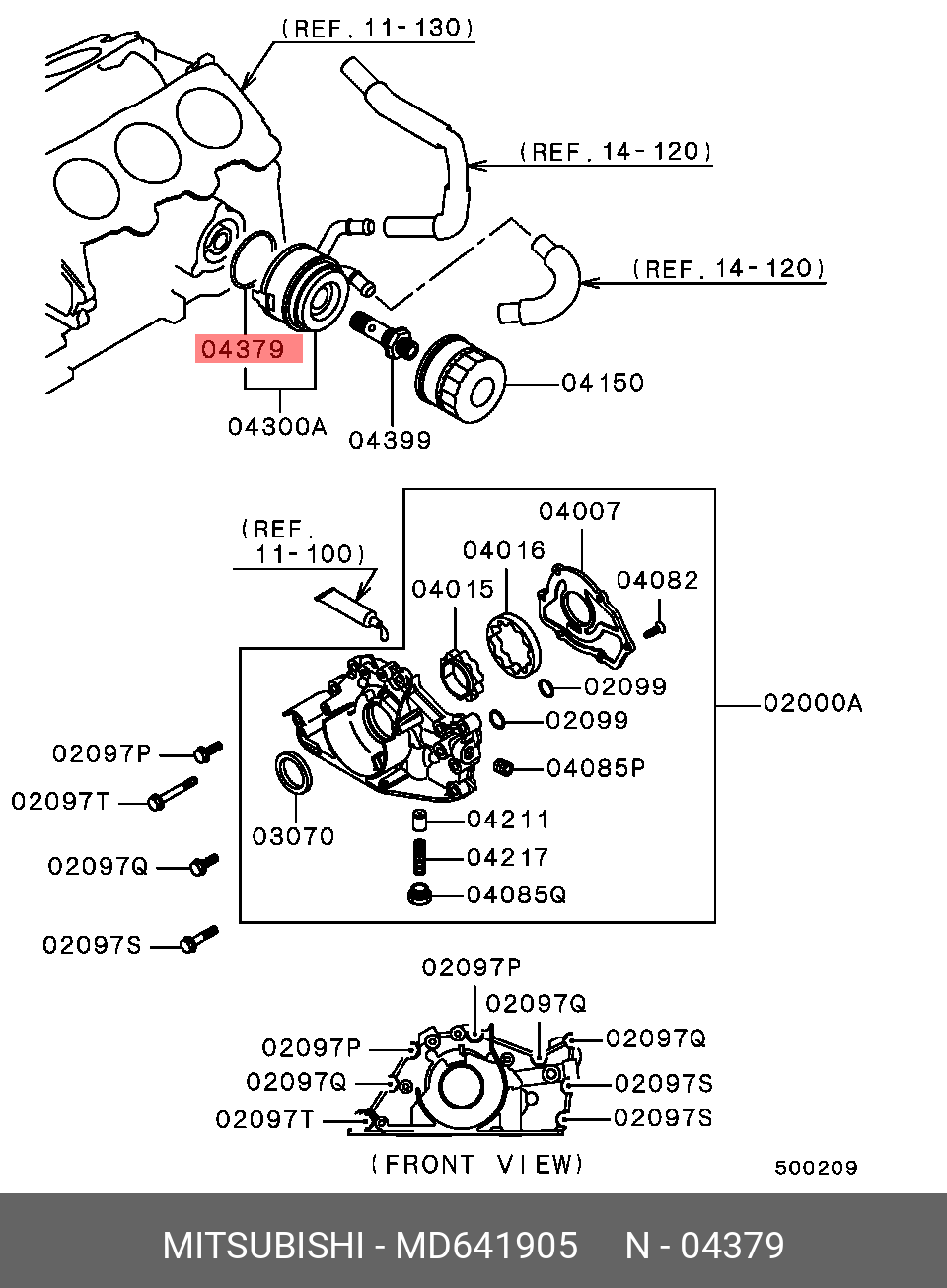 (REF. 11-130)
(REF. 14-120)
(REF. 14-120)
04379
04300A
04399
04150

(REF. 11-100)
04007
04016
04015
04082
02099
02099
02000A
04085P
02097P
02097T
03070
04211
04217
02097Q
04085Q
02097S

02097P
02097Q
02097P
02097Q
02097Q
02097S
02097T
02097S
(FRONT VIEW)
500209

MITSUBISHI - MD641905 N - 04379