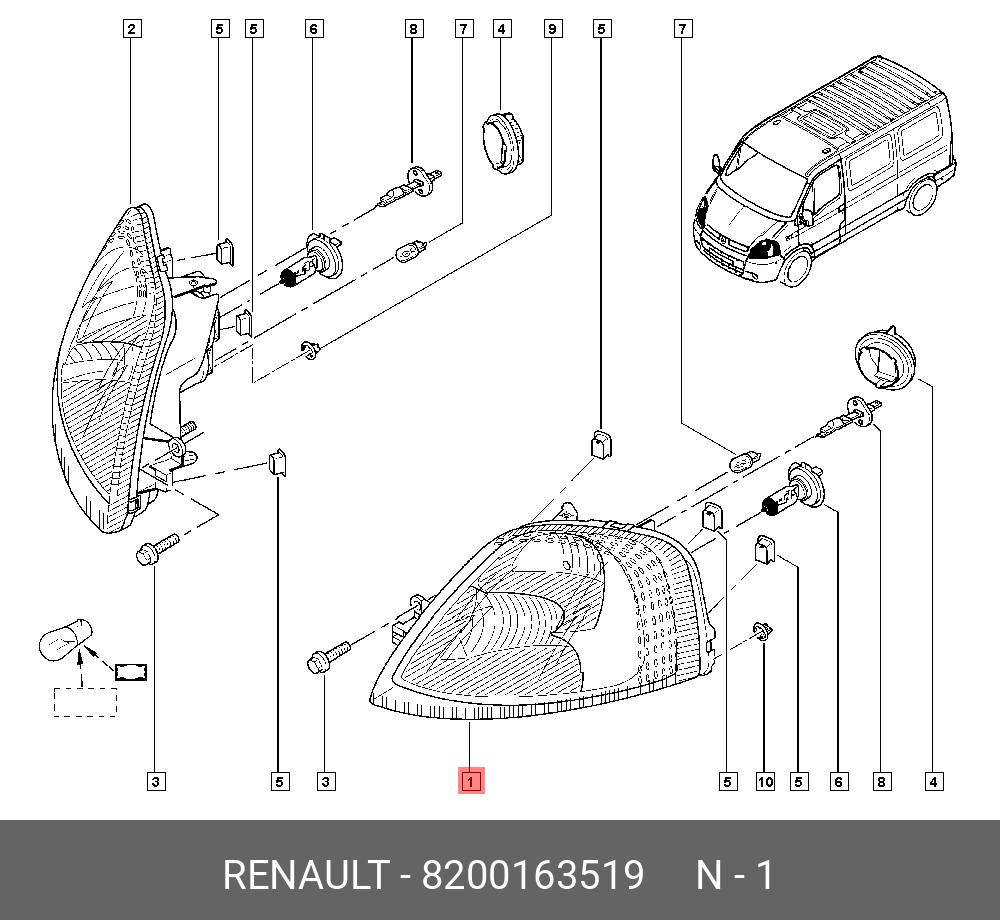 2 5 5 6 8 7 4 9 5 7

3 5 3 1 5 10 5 6 8 4

RENAULT - 8200163519 N - 1