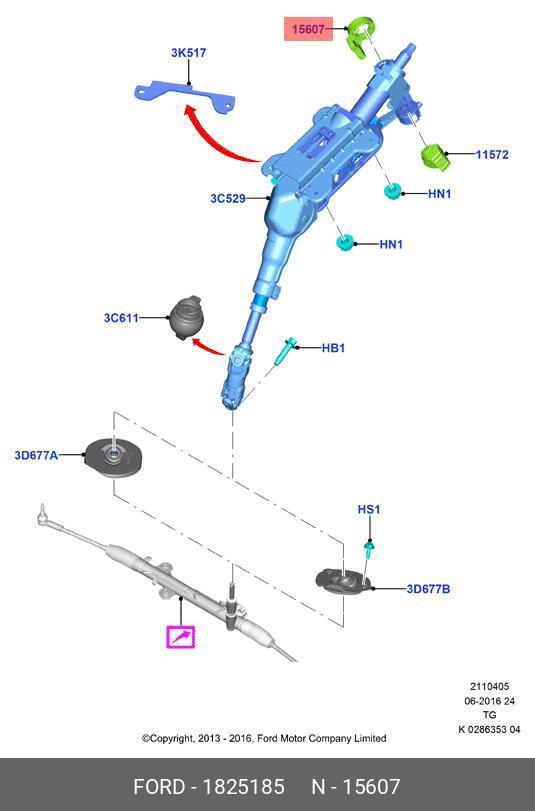 15607

3K517

11572

3C529

HN1

HN1

3C611

HB1

3D677A

HS1

3D677B

2110405
06-2016 24
TG
K 0286353 04

©Copyright, 2013 - 2016, Ford Motor Company Limited

FORD - 1825185 N - 15607