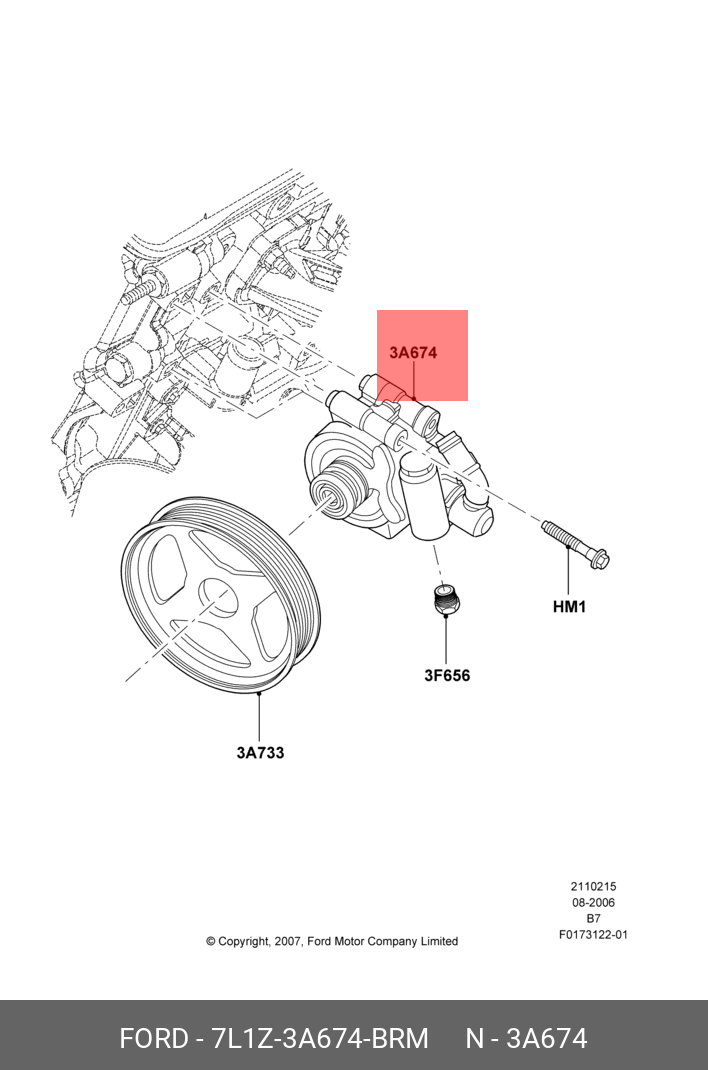 3A674

HM1

3F656

3A733

2110215
08-2006
B7
F0173122-01

© Copyright, 2007, Ford Motor Company Limited

FORD - 7L1Z-3A674-BRM N - 3A674