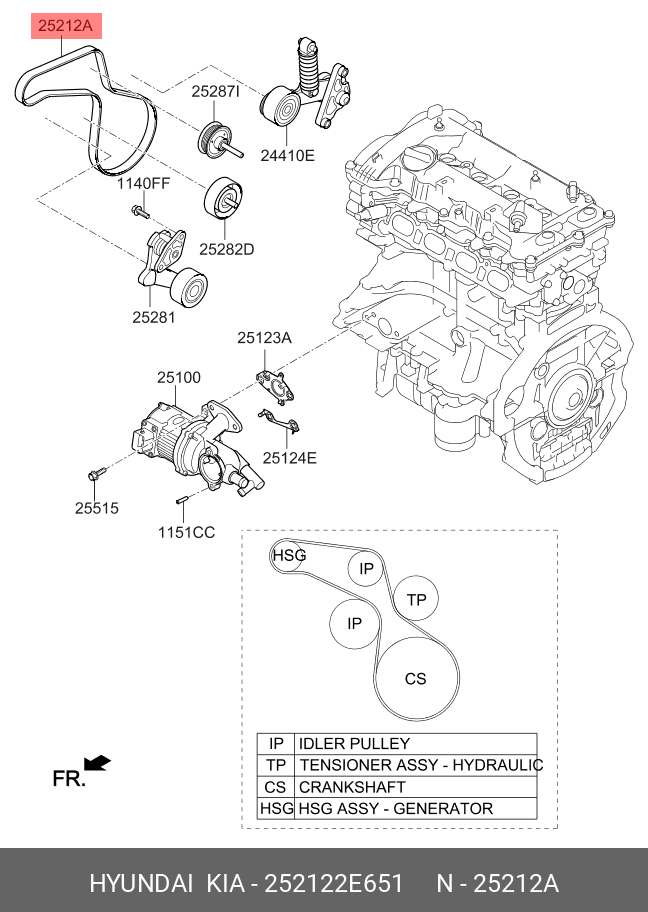 25212A

25287I

24410E

1140FF

25282D

25281

25123A

25100

25124E

25515

1151CC

HSG

IP

TP

IP

CS

| IP | IDLER PULLEY |
|---|---|
| TP | TENSIONER ASSY - HYDRAULIC |
| CS | CRANKSHAFT |
| HSG | HSG ASSY - GENERATOR |

FR.

HYUNDAI KIA - 252122E651 N - 25212A