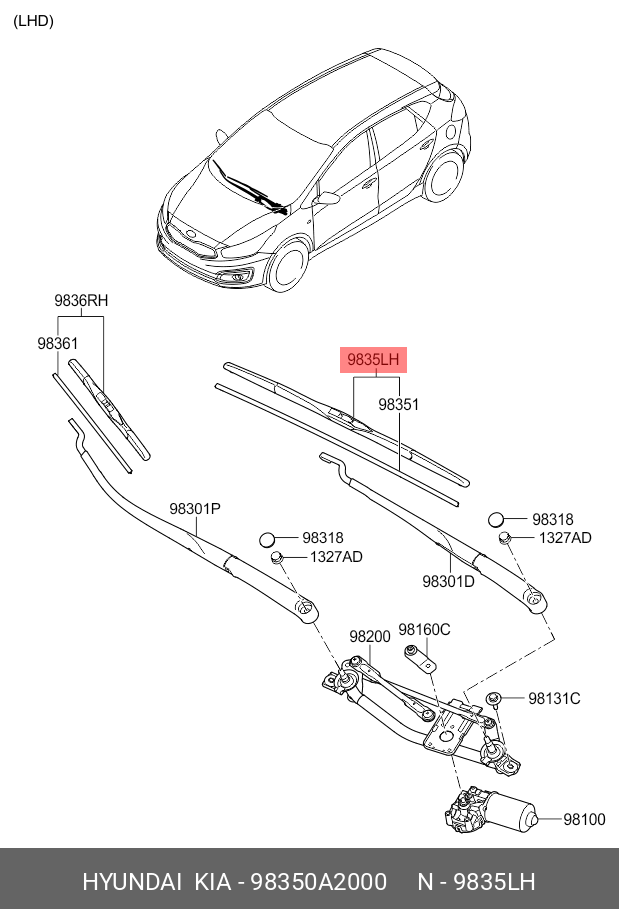 (LHD)

9836RH

98361

9835LH

98351

98301P

98318

1327AD

98318

1327AD

98301D

98200

98160C

98131C

98100

HYUNDAI KIA - 98350A2000 N - 9835LH