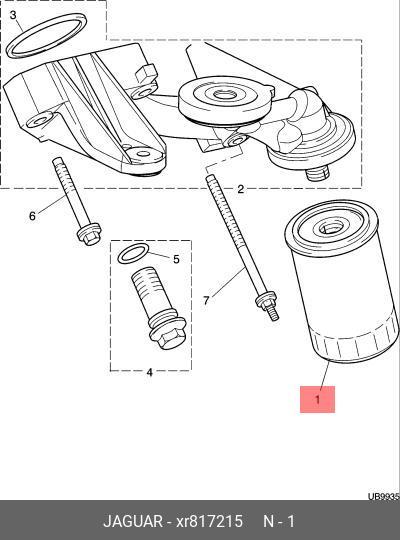 3

2

6

5

7

4

1

UB9935

JAGUAR - xr817215 N - 1