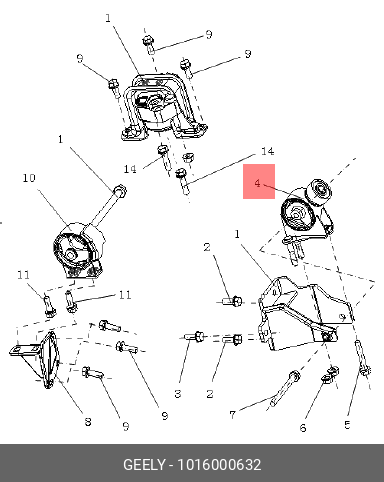 1
9
9
9
1
14
14
10
4
1
2
11
11
9
3
2
8
9
9
7
6
5
GEELY - 1016000632