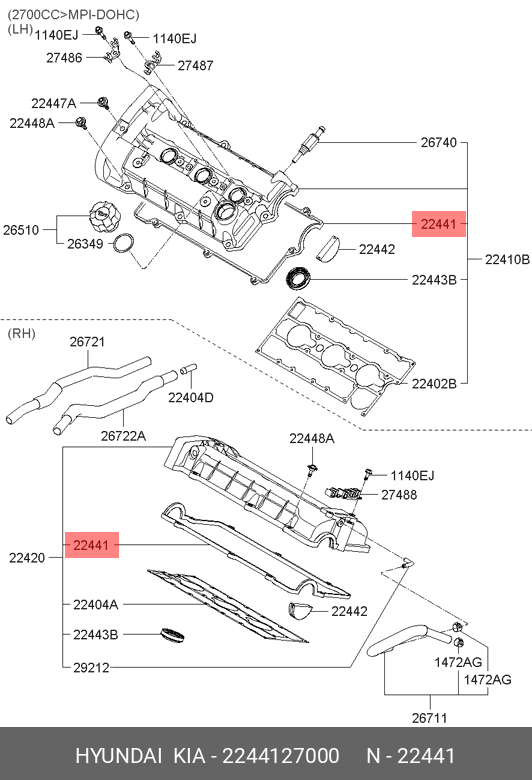 (2700CC>MPI-DOHC)
(LH)
1140EJ
1140EJ
27486
27487
22447A
22448A
26740
22441
26510
26349
22442
22410B
22443B
22402B
(RH)
26721
22404D
26722A
22448A
1140EJ
27488
22441
22420
22404A
22442
22443B
29212
1472AG
1472AG
26711

HYUNDAI KIA - 2244127000 N - 22441