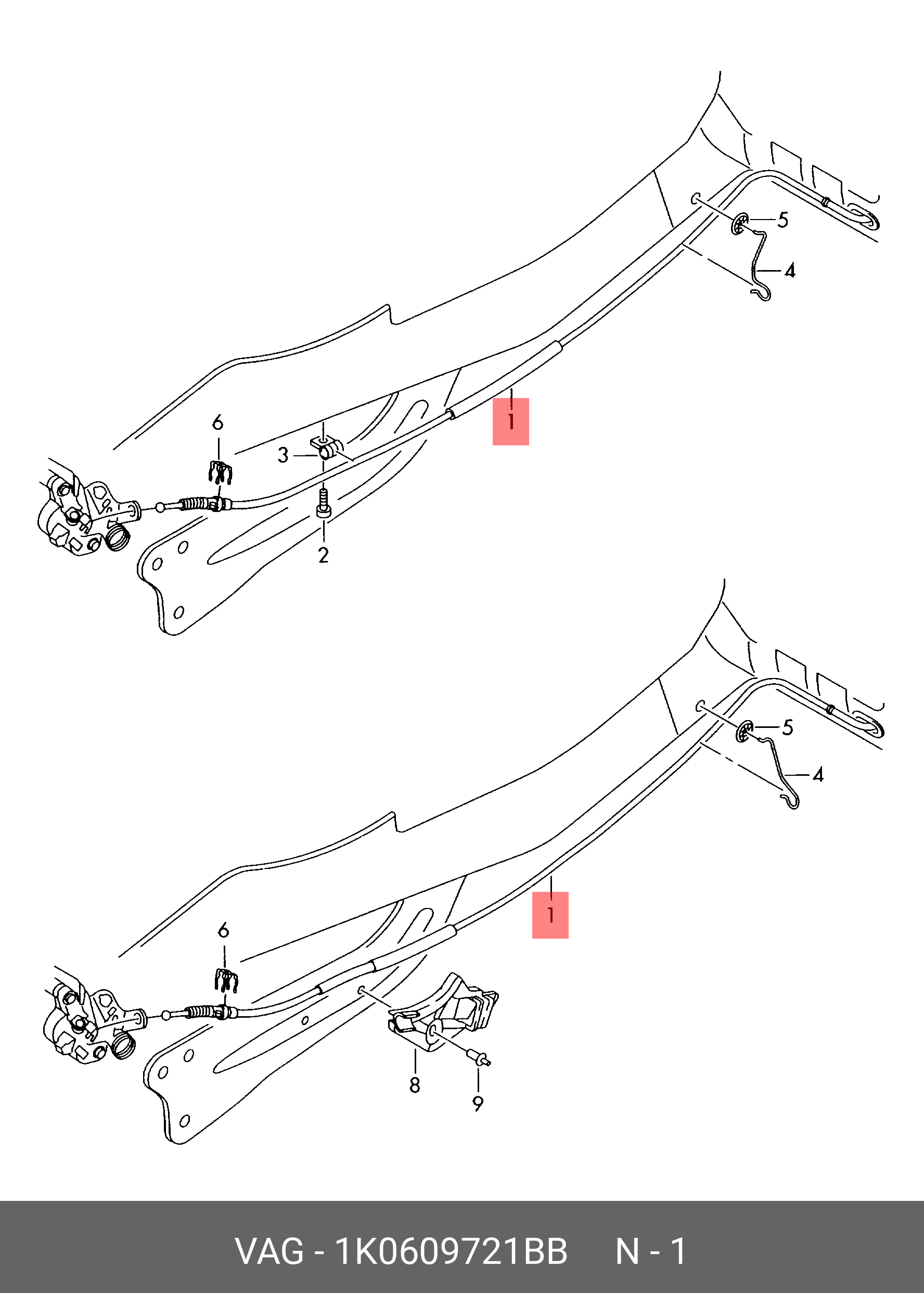 5
4
1
6
3
2
5
4
1
6
8
9

VAG - 1K0609721BB N - 1