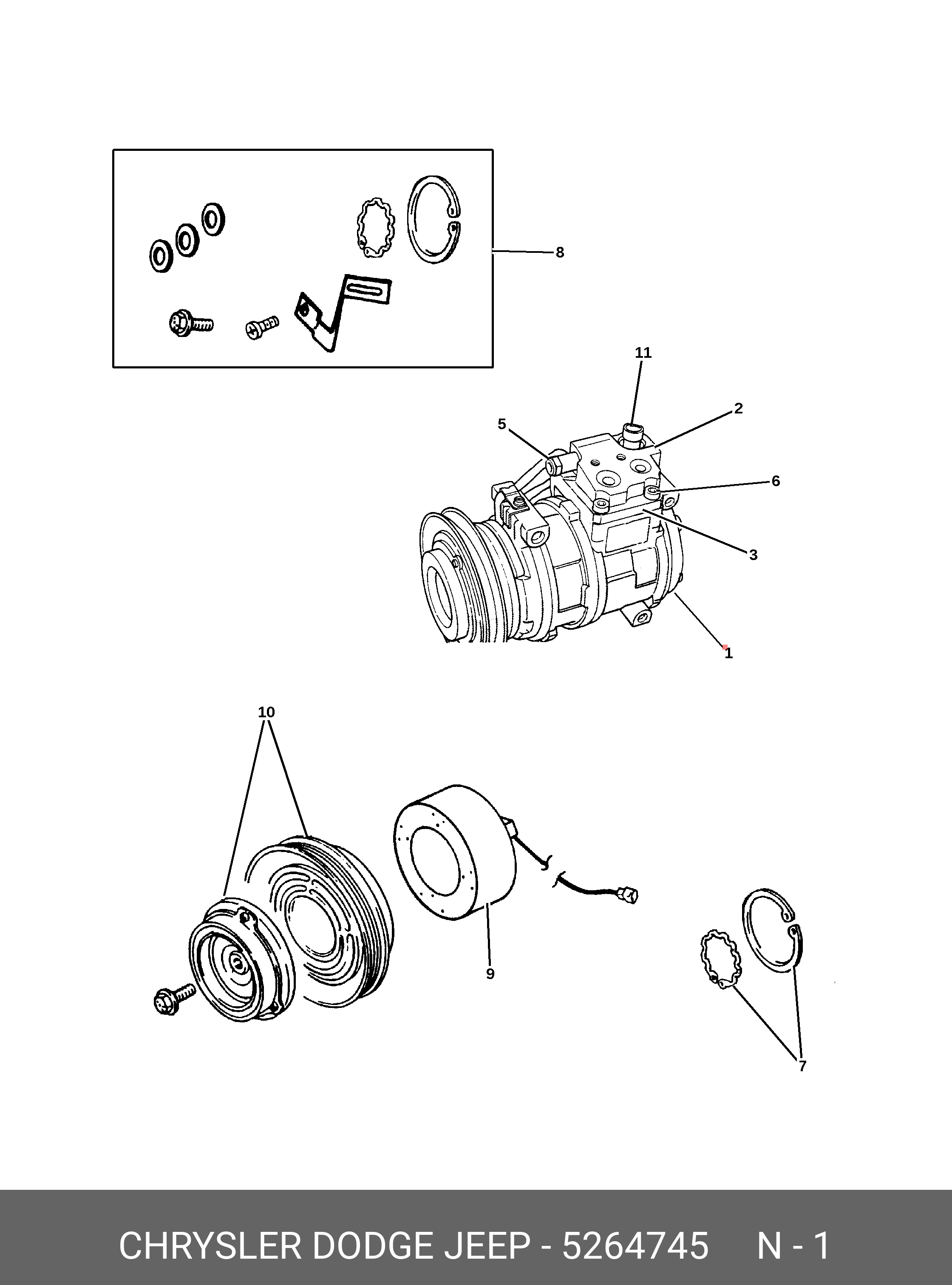 8

11

2

5

6

3

1

10

9

7

CHRYSLER DODGE JEEP - 5264745 N - 1