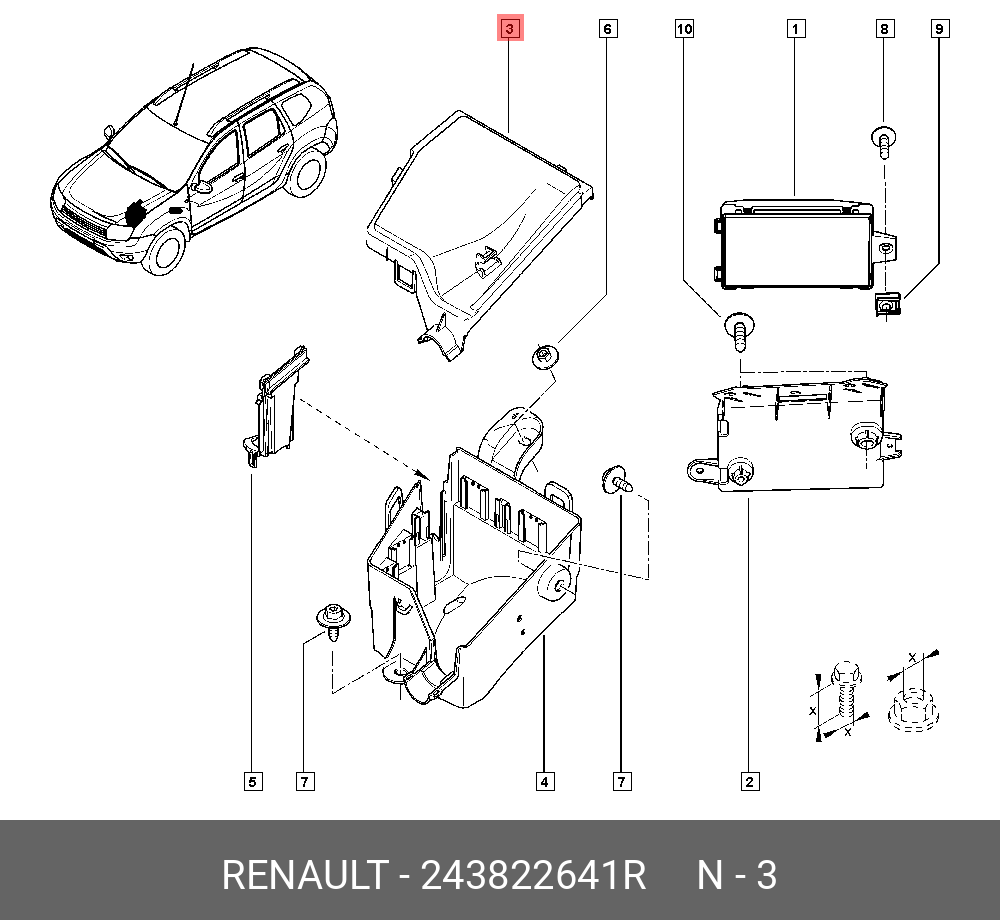 3
6
10
1
8
9
5
7
4
7
2
x
x
x
x
RENAULT - 243822641R N - 3