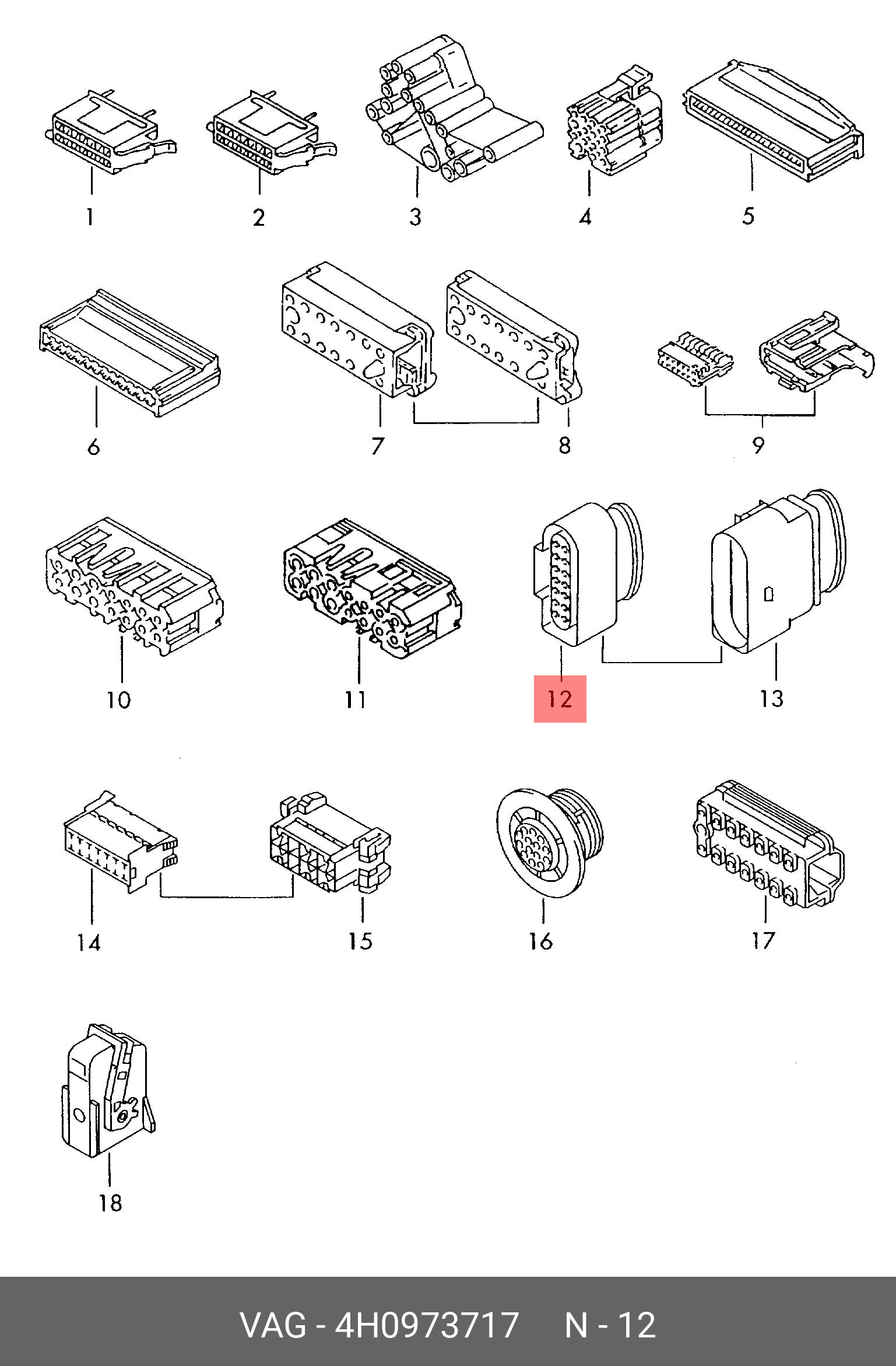 1 2 3 4 5

6 7 8 9

10 11 12 13

14 15 16 17

18

VAG - 4H0973717 N - 12