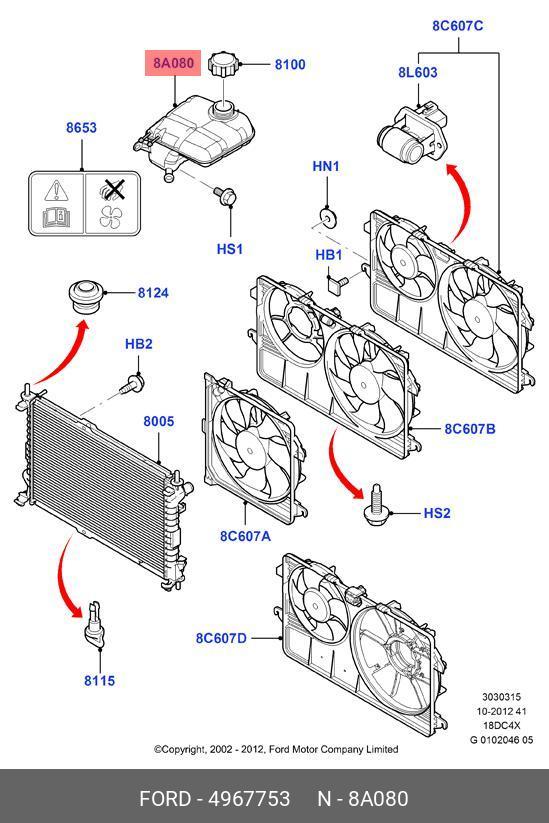 8A080
8100
8C607C
8L603
8653
HN1
HS1
HB1
8124
HB2
8005
8C607B
HS2
8C607A
8C607D
8115
3030315
10-2012 41
18DC4X
G 0102046 05
©Copyright, 2002 - 2012, Ford Motor Company Limited
FORD - 4967753 N - 8A080