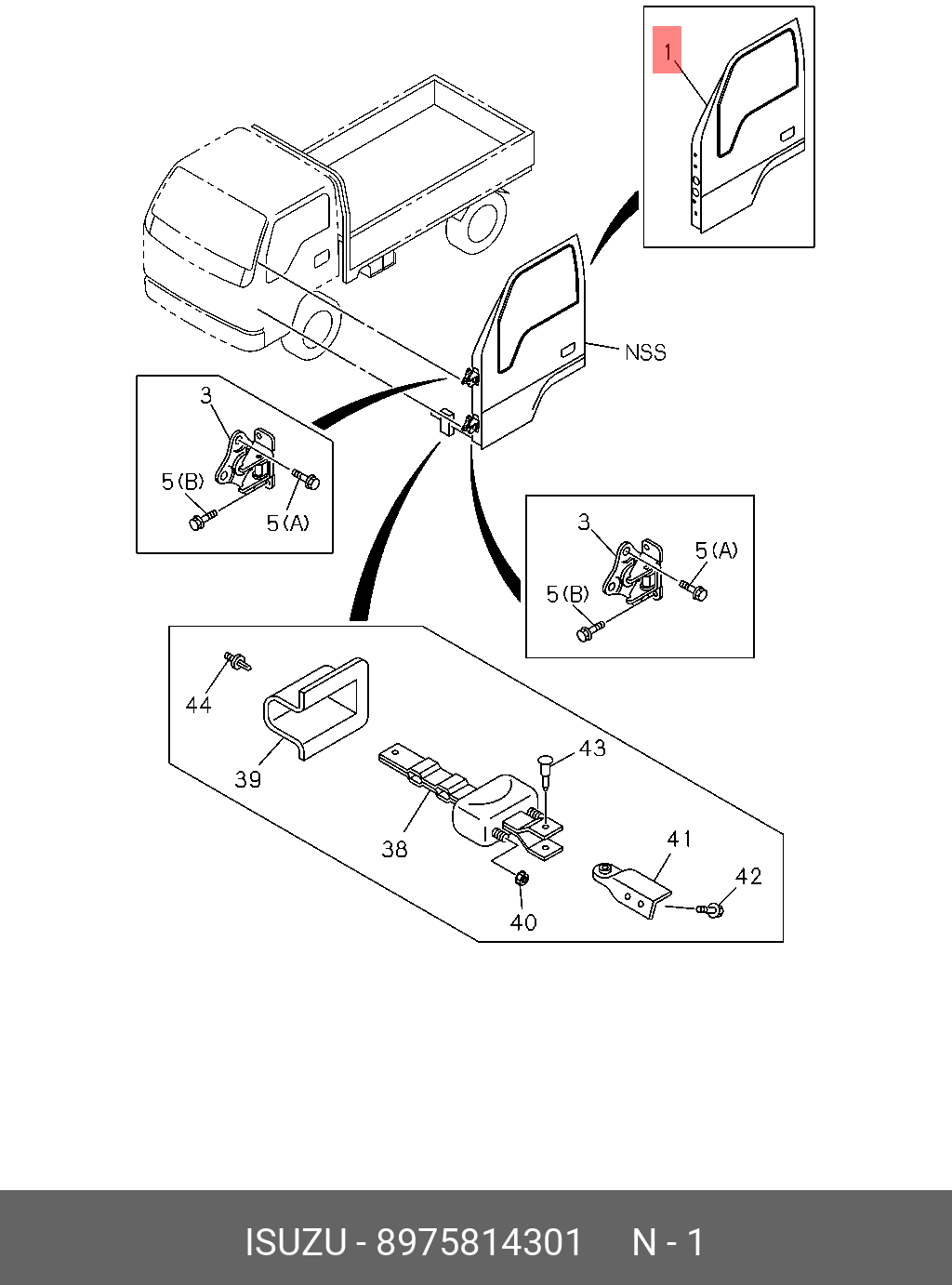 1

NSS

3
5(B)
5(A)

3
5(A)
5(B)

44
39
43
38
41
42
40

ISUZU - 8975814301 N - 1