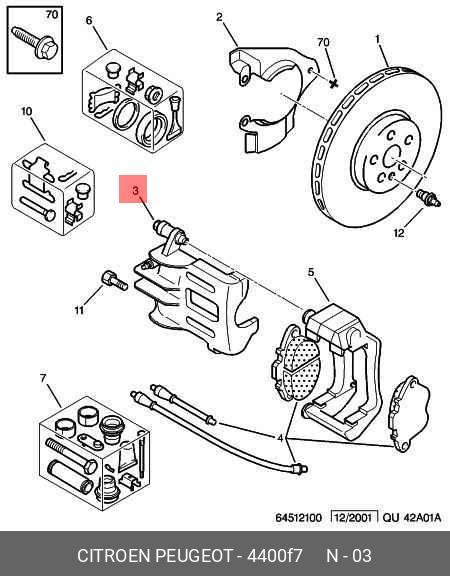 70

6

2

70

1

10

3

12

11

5

7

4

64512100 12/2001 QU 42A01A

CITROEN PEUGEOT - 4400f7 N - 03