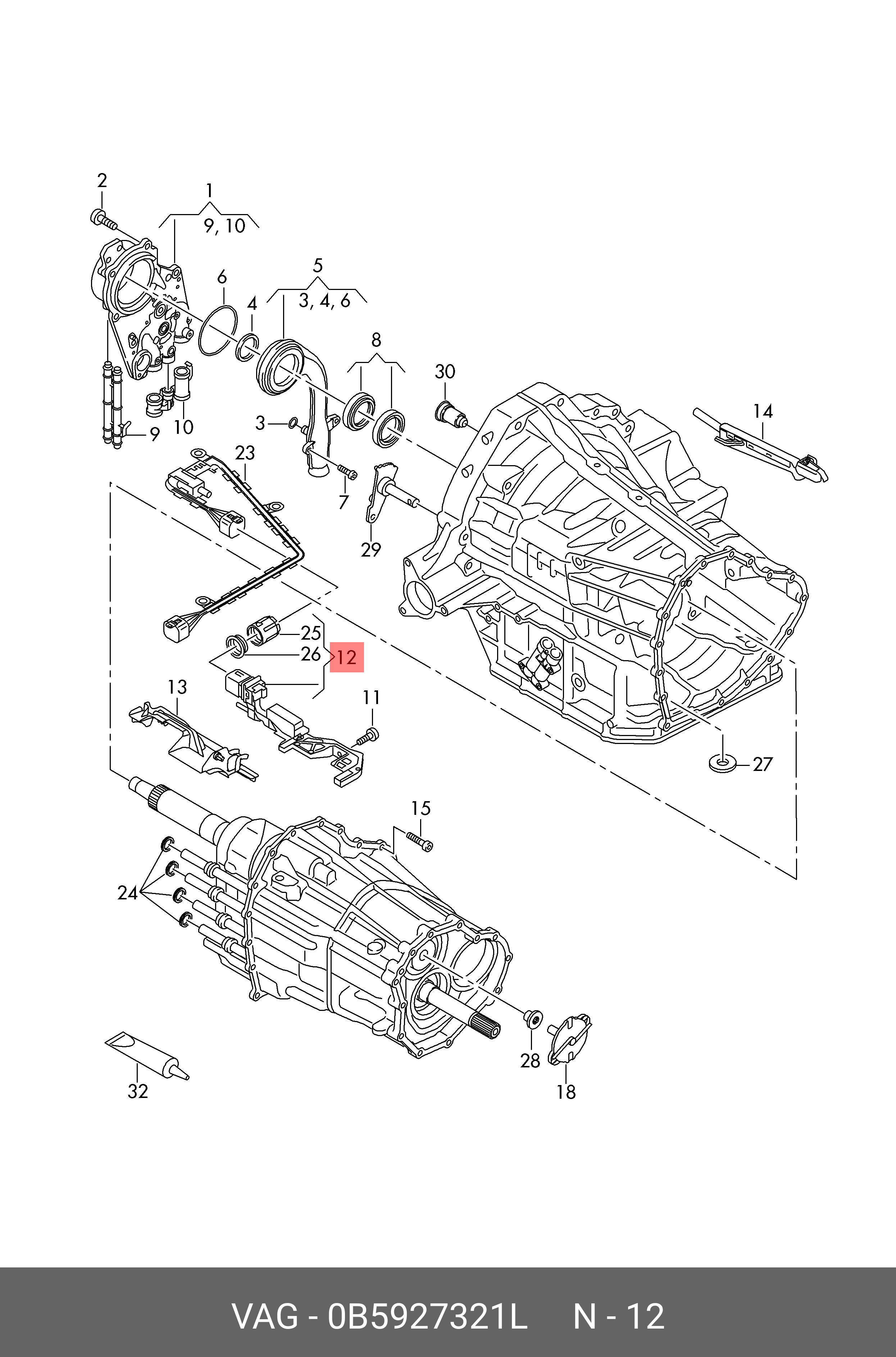 2
1
9, 10
6
4
5
3, 4, 6
8
30
14
3
10
9
23
7
29
25
26
12
13
11
27
15
24
28
18
32

VAG - 0B5927321L N - 12