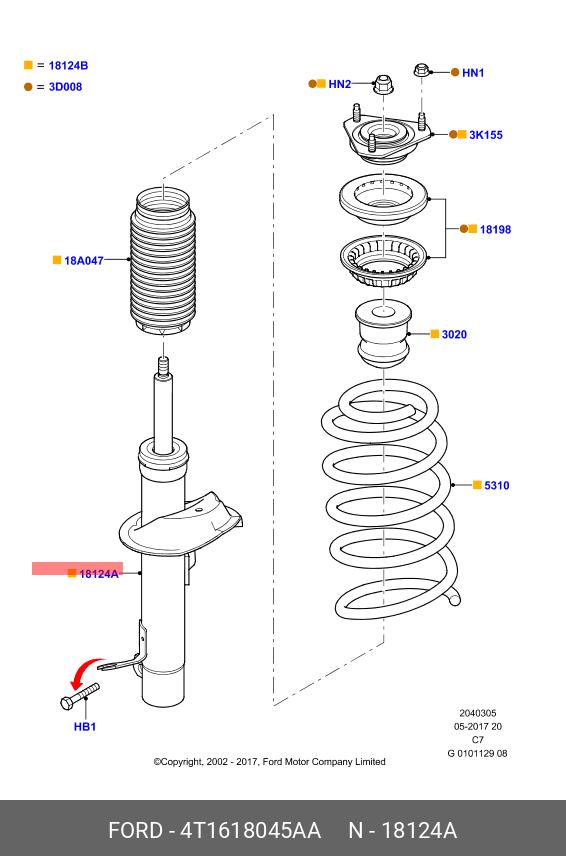 = 18124B
= 3D008

HN2
HN1
3K155
18198
18A047
3020
5310
18124A
HB1

2040305
05-2017 20
C7
G 0101129 08

©Copyright, 2002 - 2017, Ford Motor Company Limited

FORD - 4T1618045AA N - 18124A