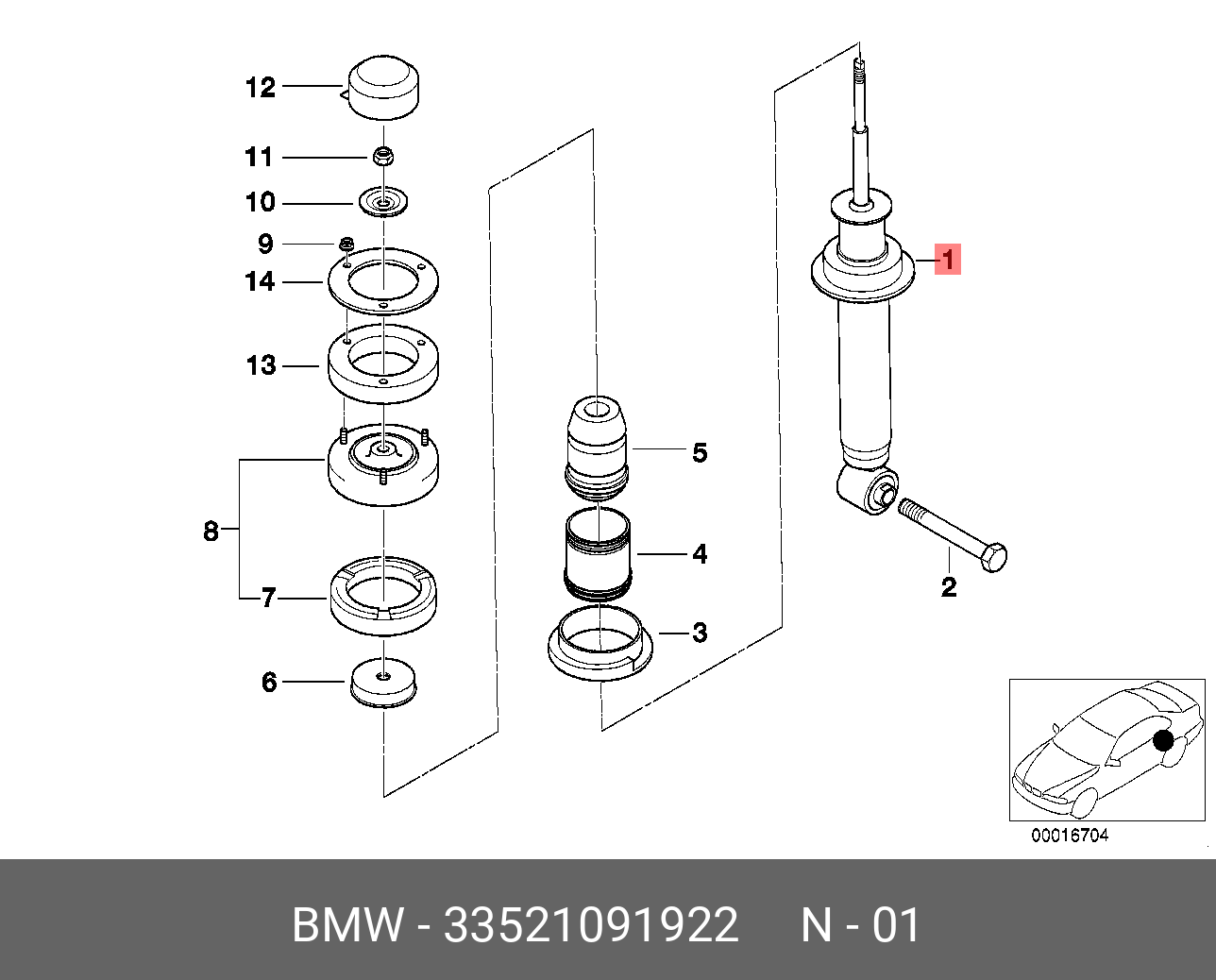 12
11
10
9
14
13
8
7
6
5
4
3
1
2
00016704
BMW - 33521091922 N - 01