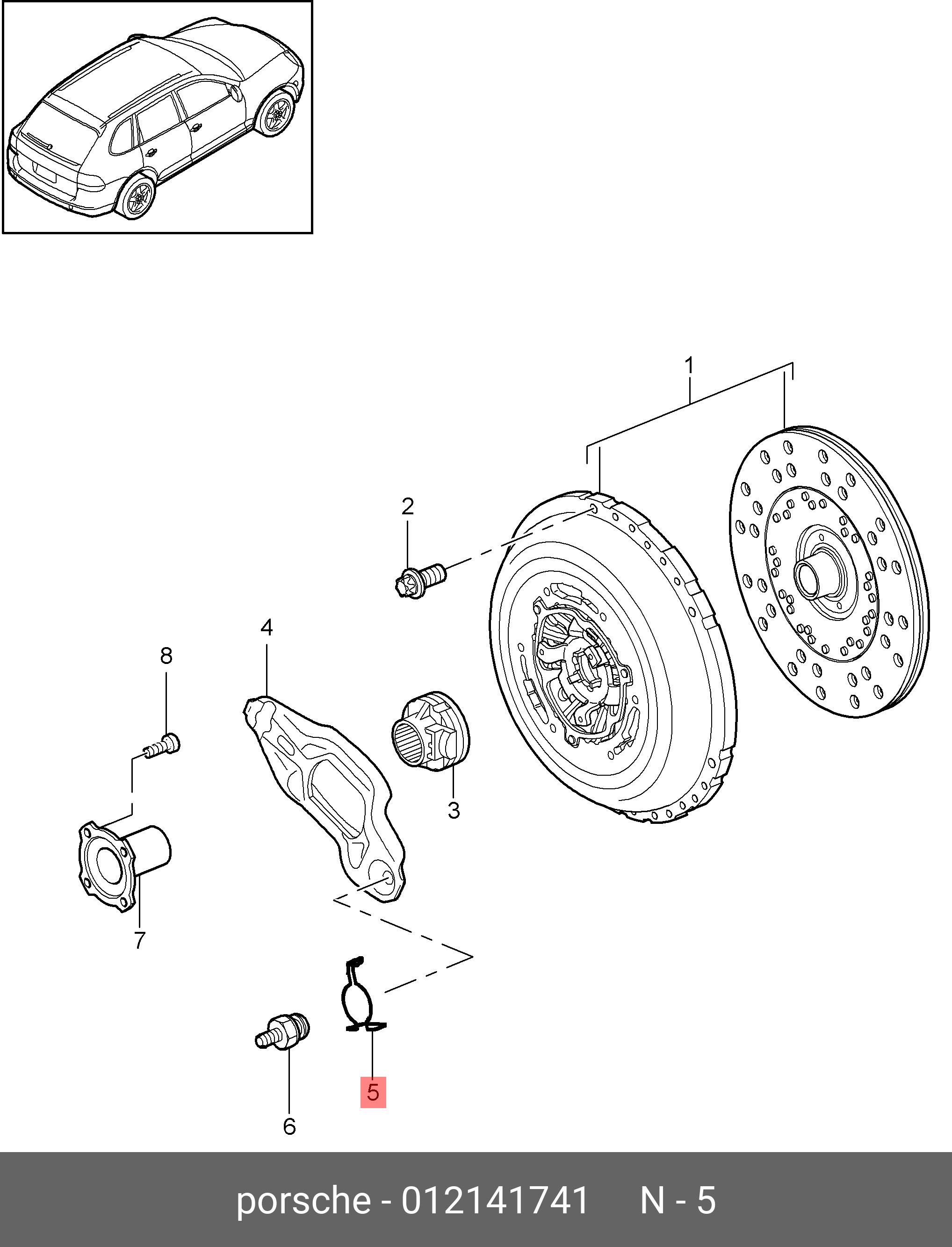 1
2
4
8
3
7
5
6
porsche - 012141741 N - 5