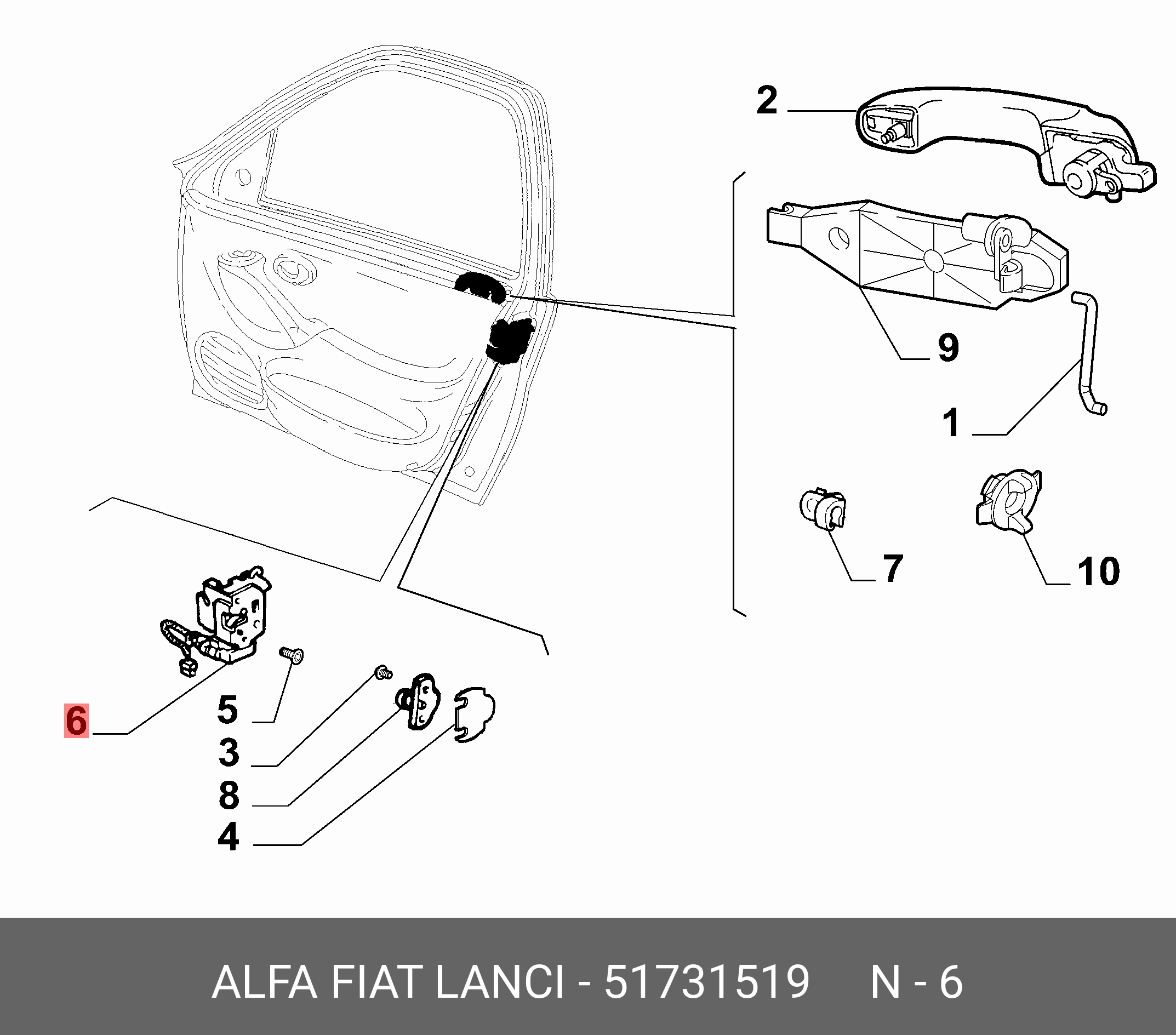 2
9
1
7
10
6
5
3
8
4

ALFA FIAT LANCI - 51731519 N - 6