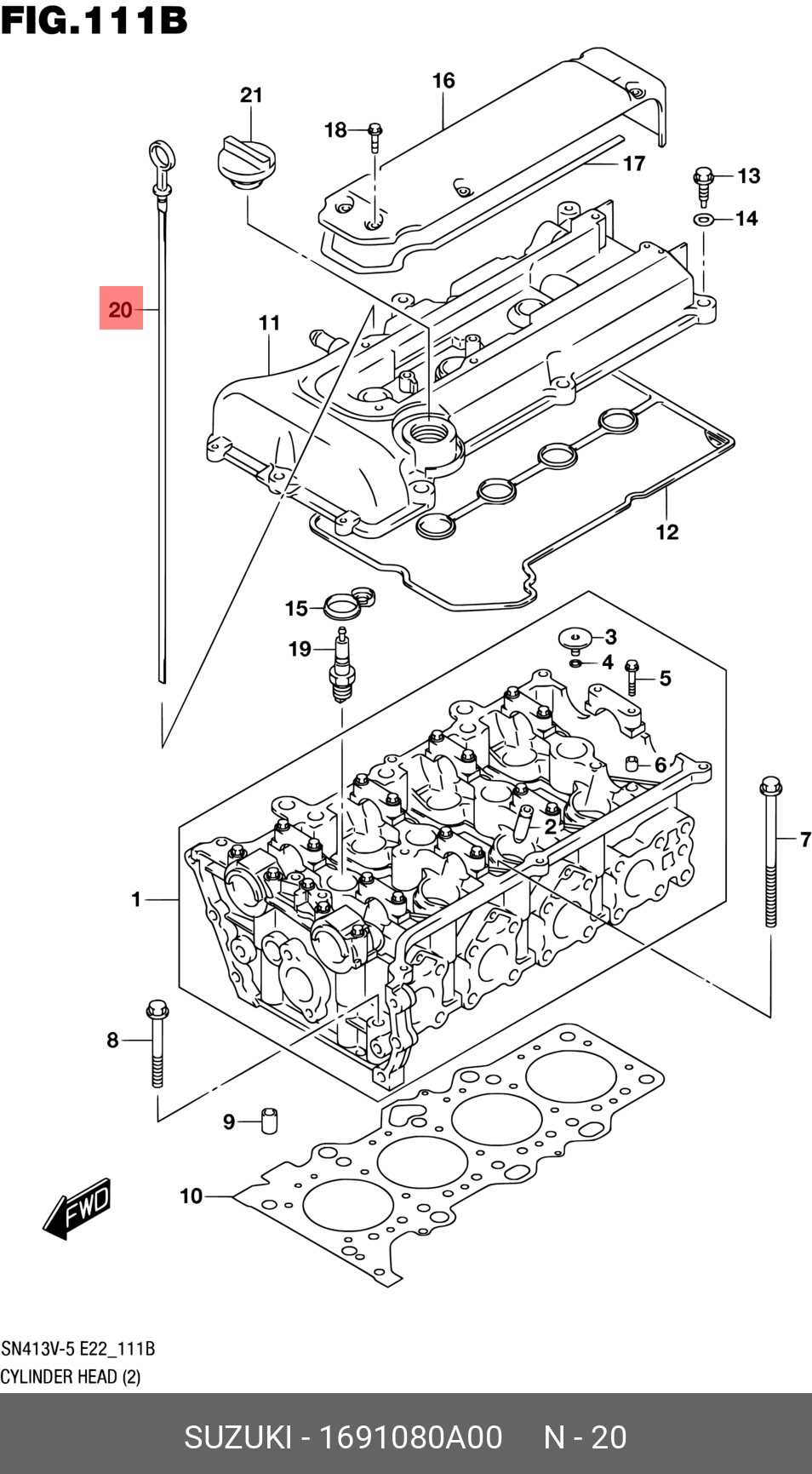 FIG.111B

21
16
18
17
13
14
20
11
12
15
19
3
4
5
6
2
7
1
8
9
10
FWD

SN413V-5 E22_111B
CYLINDER HEAD (2)

SUZUKI - 1691080A00 N - 20