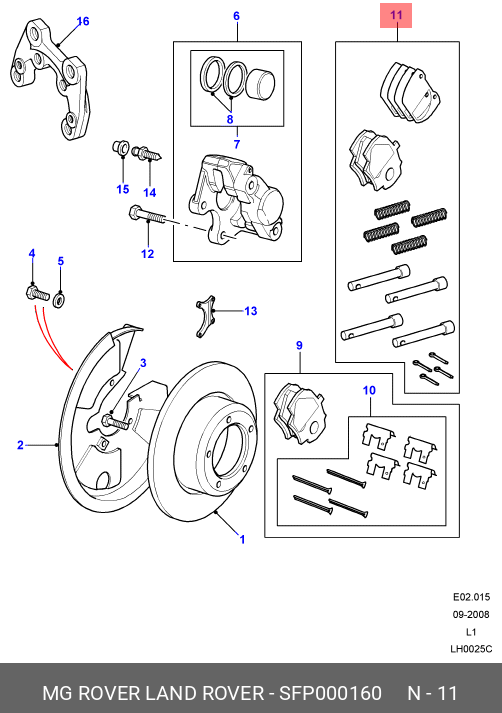 16
6
11
8
7
15
14
12
4
5
13
3
9
10
2
1

E02.015
09-2008
L1
LH0025C

MG ROVER LAND ROVER - SFP000160 N - 11