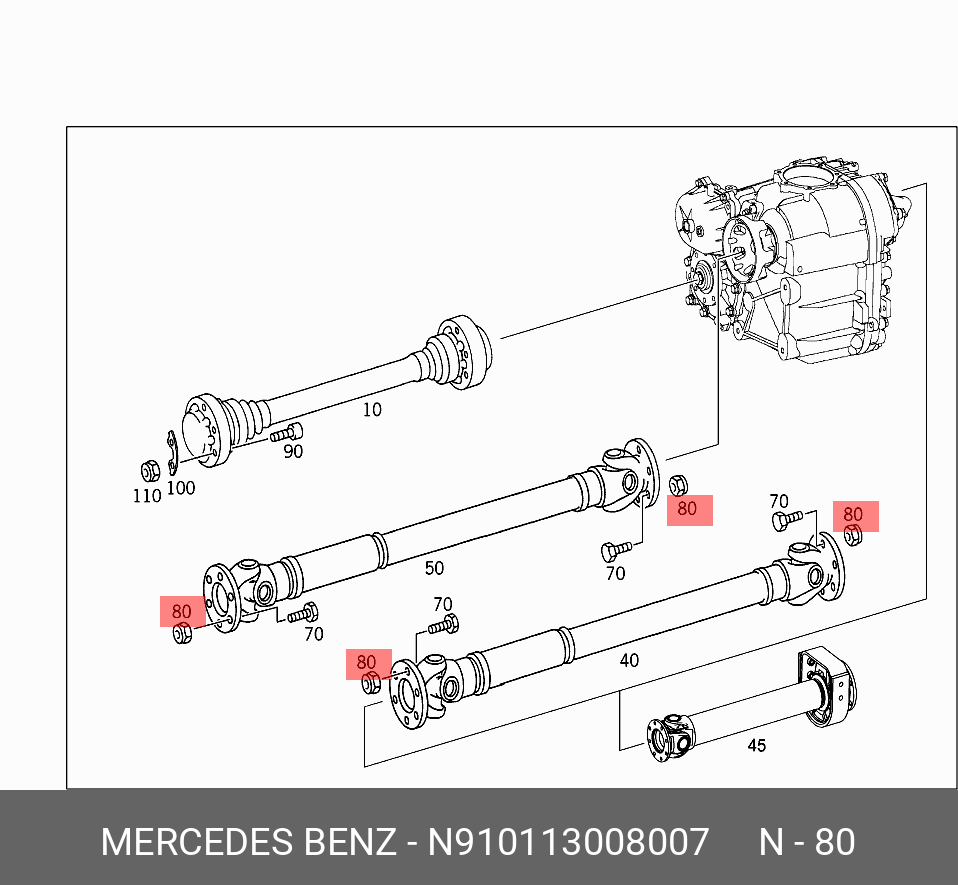 10
90
110 100
80
50
70
70 80
80
70
70
80
40
45
MERCEDES BENZ - N910113008007 N - 80