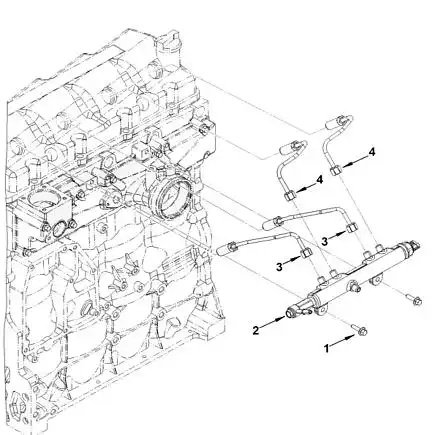 4
4
3
3
2
1