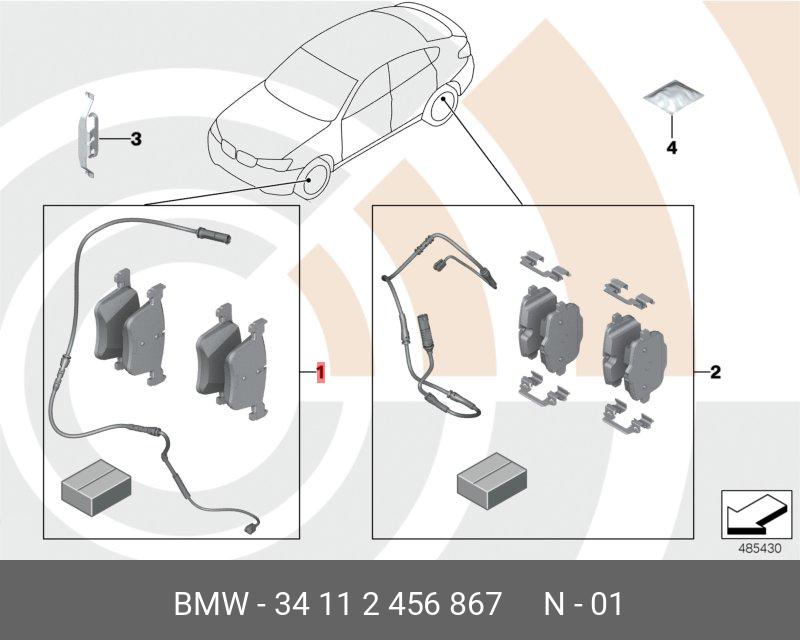 3

4

1

2

485430

BMW - 34 11 2 456 867 N - 01