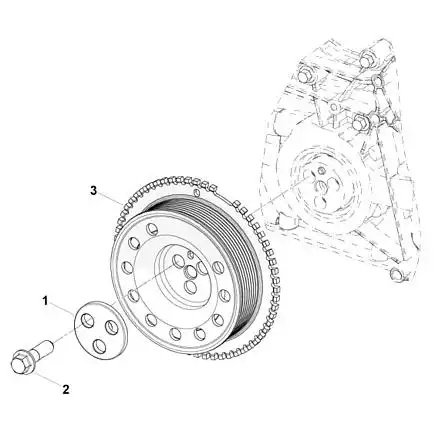 3

1

2