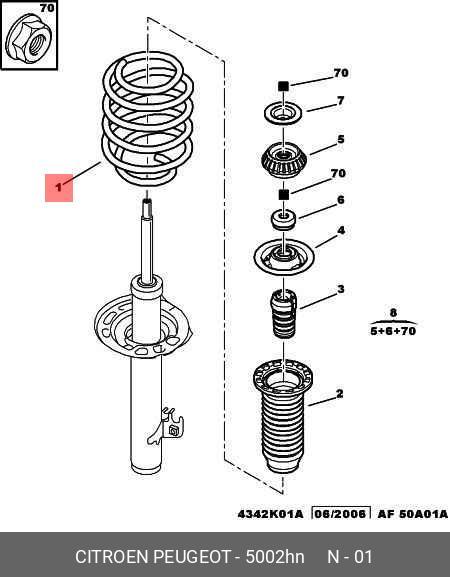 70

1

70

7

5

70

6

4

3

8
5+6+70

2

4342K01A 06/2006 AF 50A01A

CITROEN PEUGEOT - 5002hn N - 01