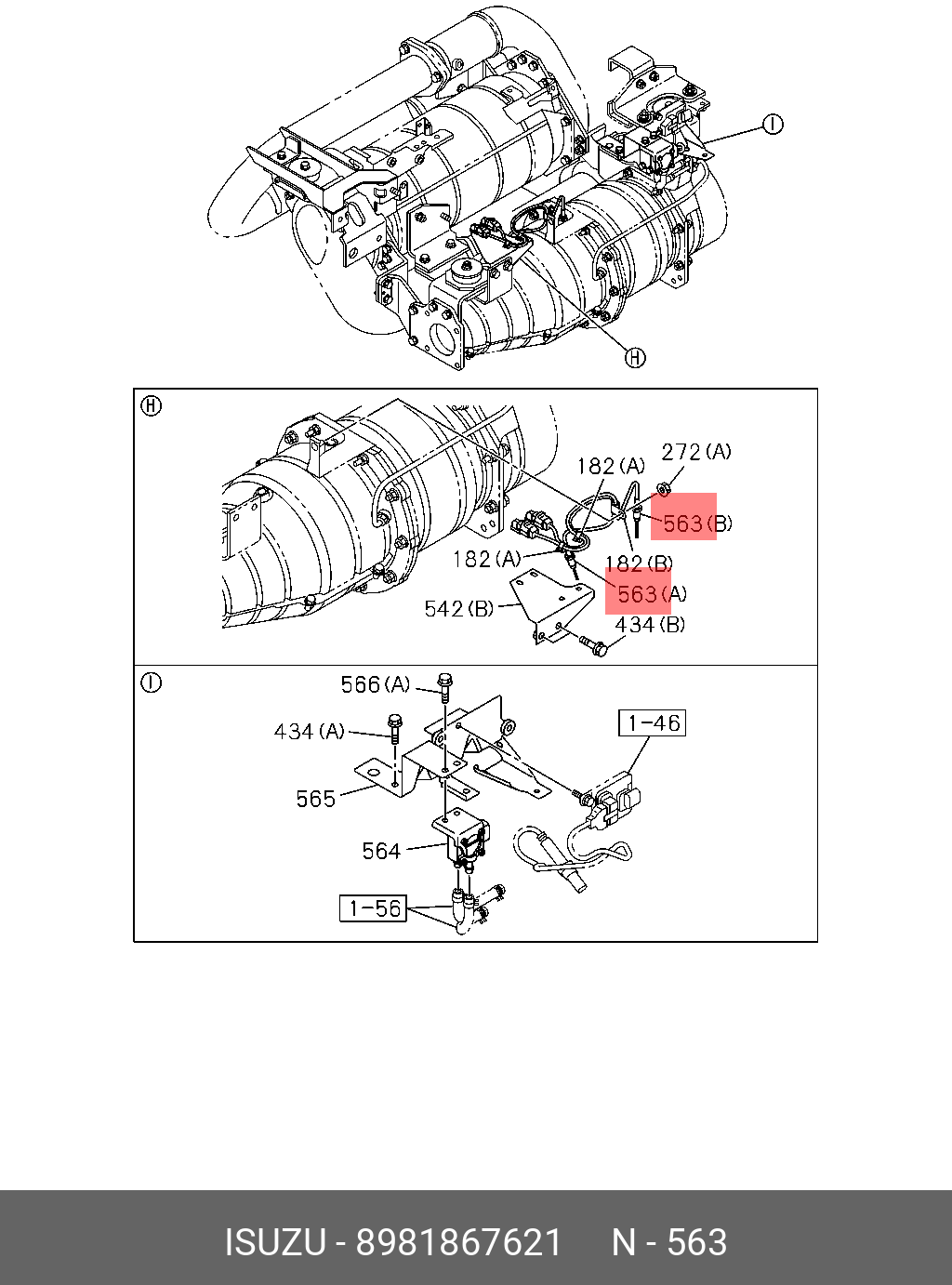 Ⓘ

Ⓗ

Ⓗ

182(A)

272(A)

563(B)

182(A)

182(B)

563(A)

542(B)

434(B)

Ⓘ

566(A)

434(A)

1-46

565

564

1-56

ISUZU - 8981867621 N - 563