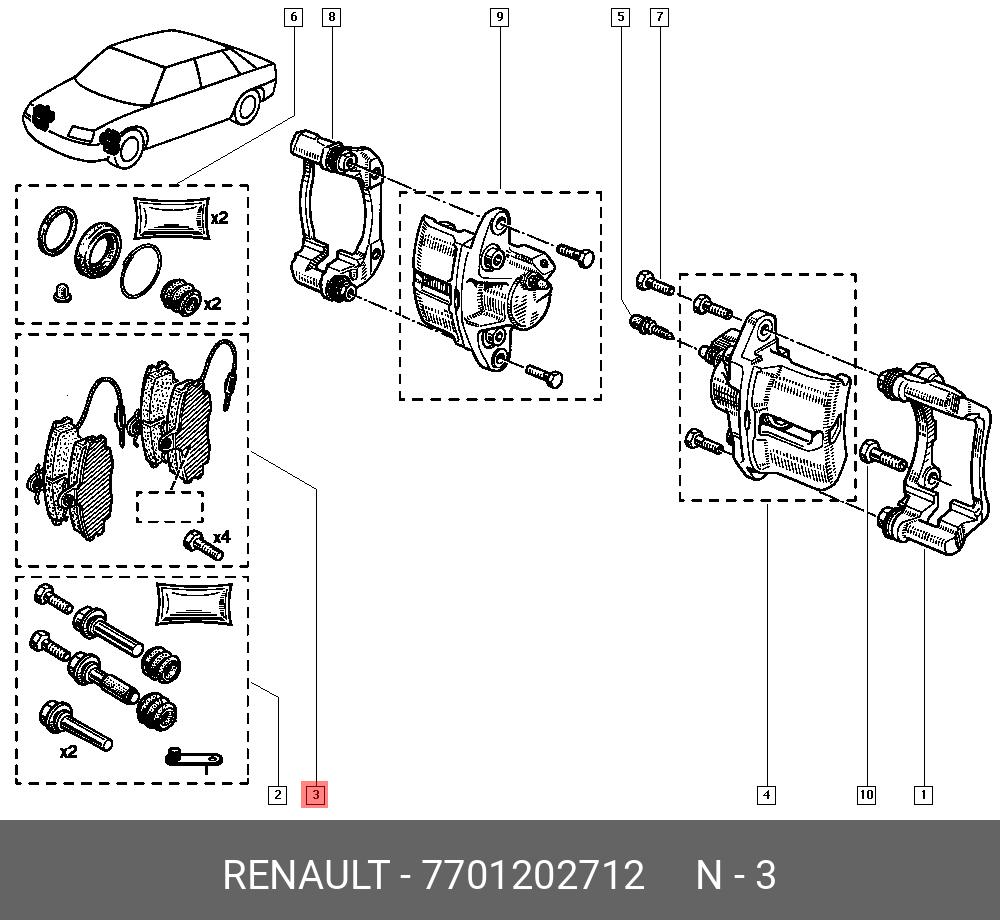 6 8 9 5 7

x2

x2

x4

x2

2 3 4 10 1

RENAULT - 7701202712 N - 3