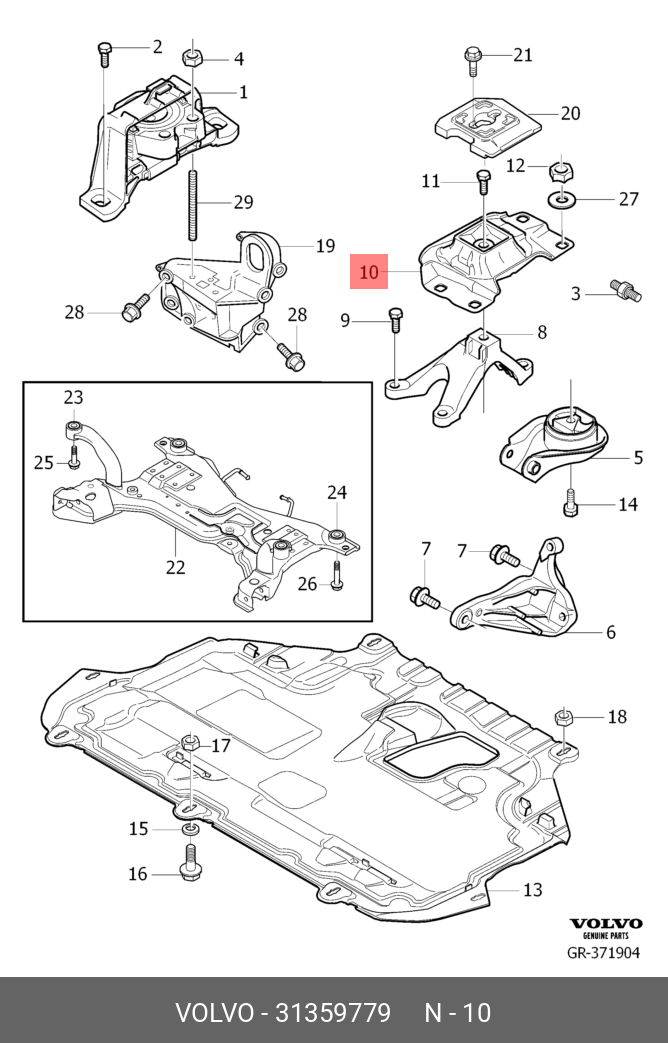 2
4
1
29
19
28
28
21
20
12
11
27
10
3
9
8
5
14
23
25
24
22
26
7
7
6
18
17
15
16
13
VOLVO
GENUINE PARTS
GR-371904
VOLVO - 31359779 N - 10