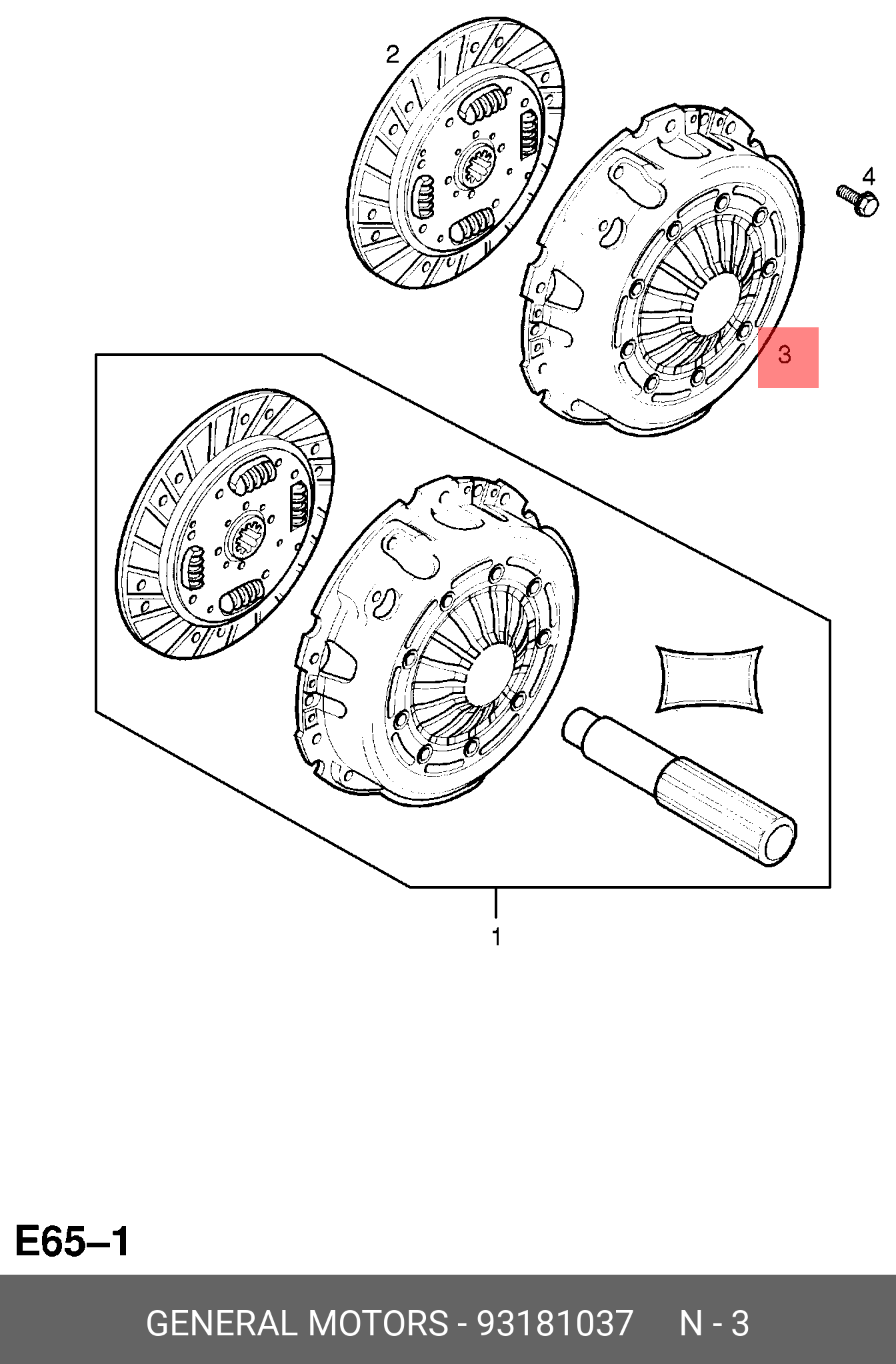 2

4

3

1

E65–1

GENERAL MOTORS - 93181037 N - 3