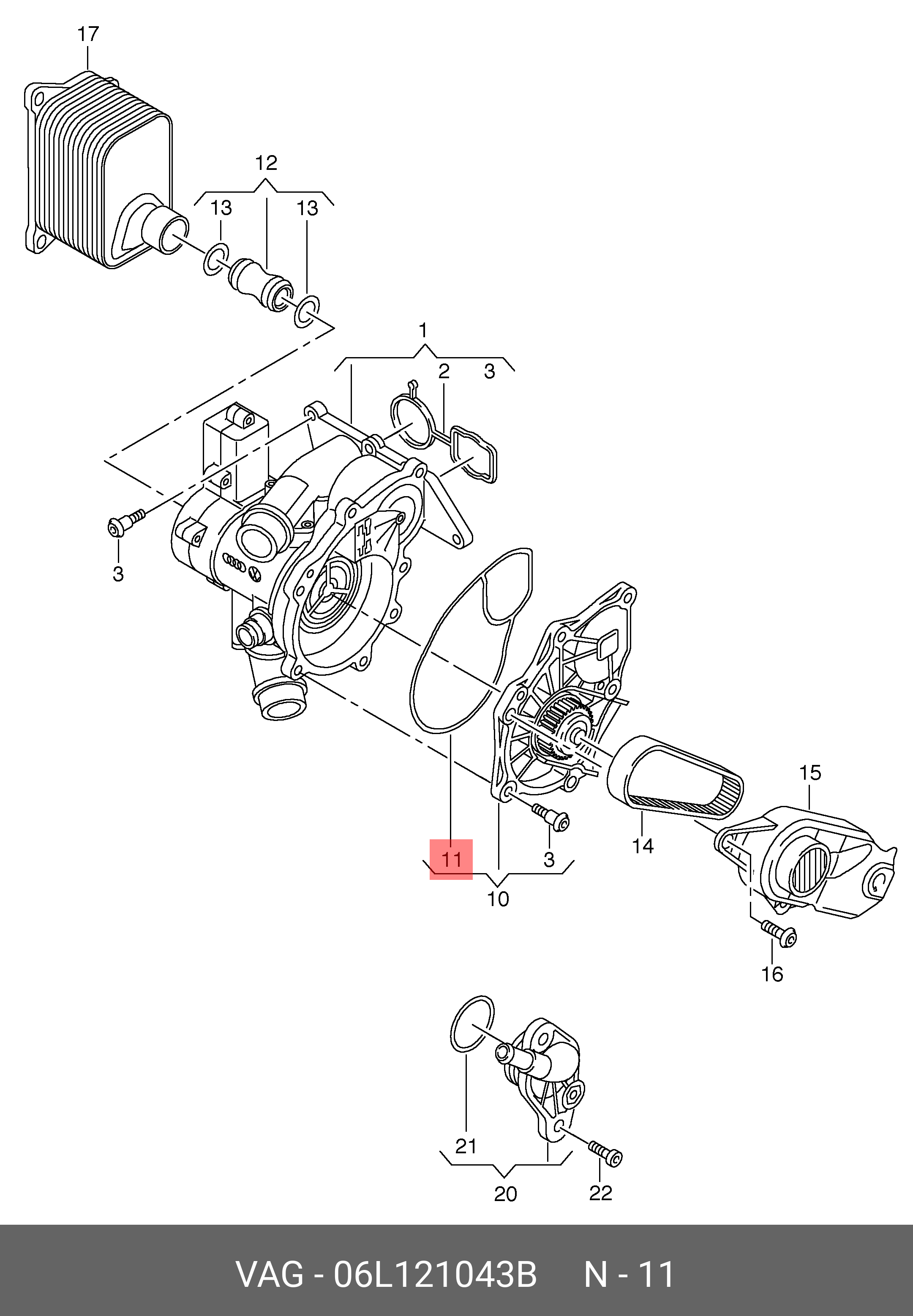 17

12

13

13

1

2

3

3

15

14

11

3

10

16

21

20

22

VAG - 06L121043B N - 11