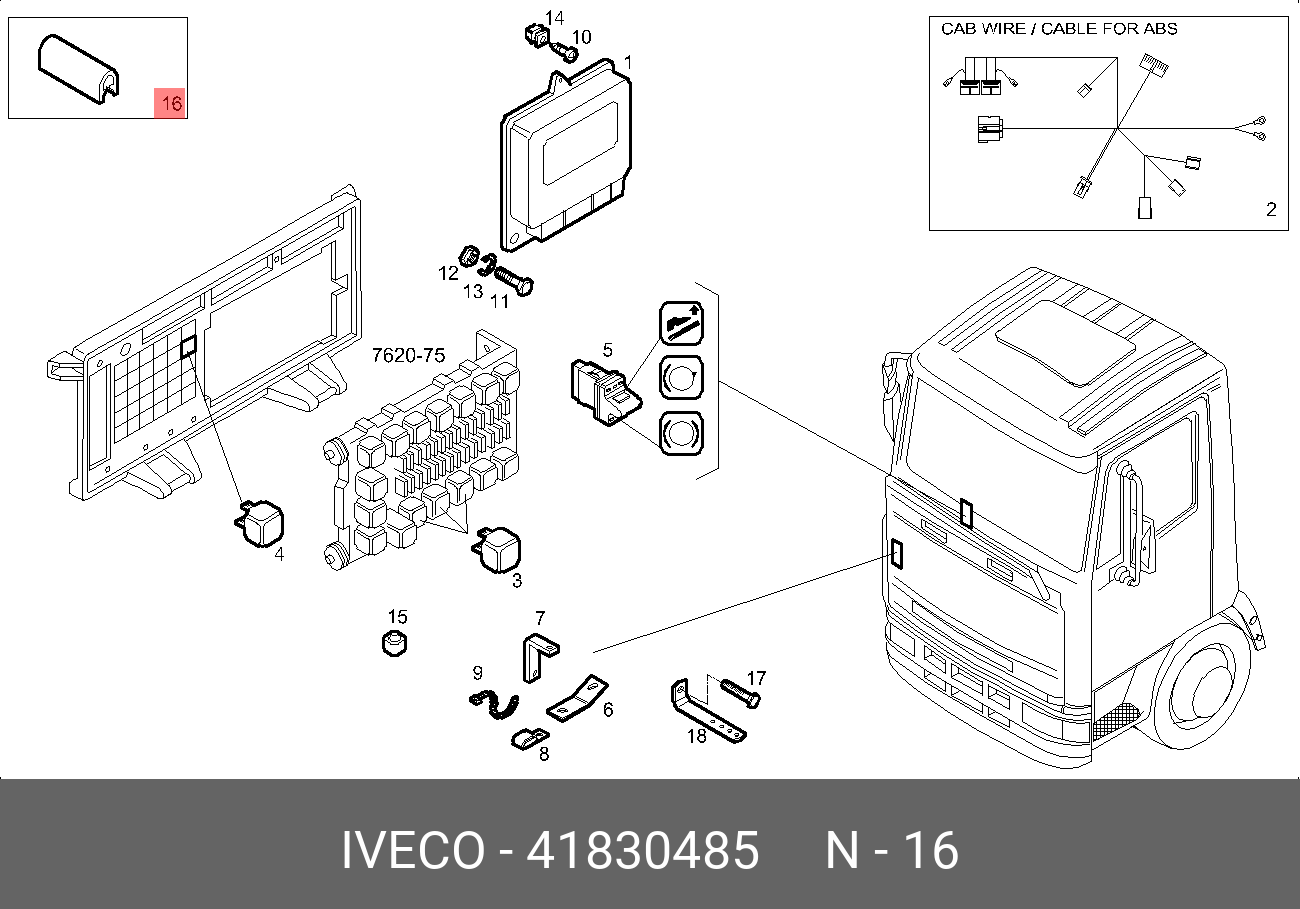 16

14
10
1

CAB WIRE / CABLE FOR ABS

2

12
13
11

7620-75

5

4

3

15

7

9

6

8

17

18

IVECO - 41830485 N - 16