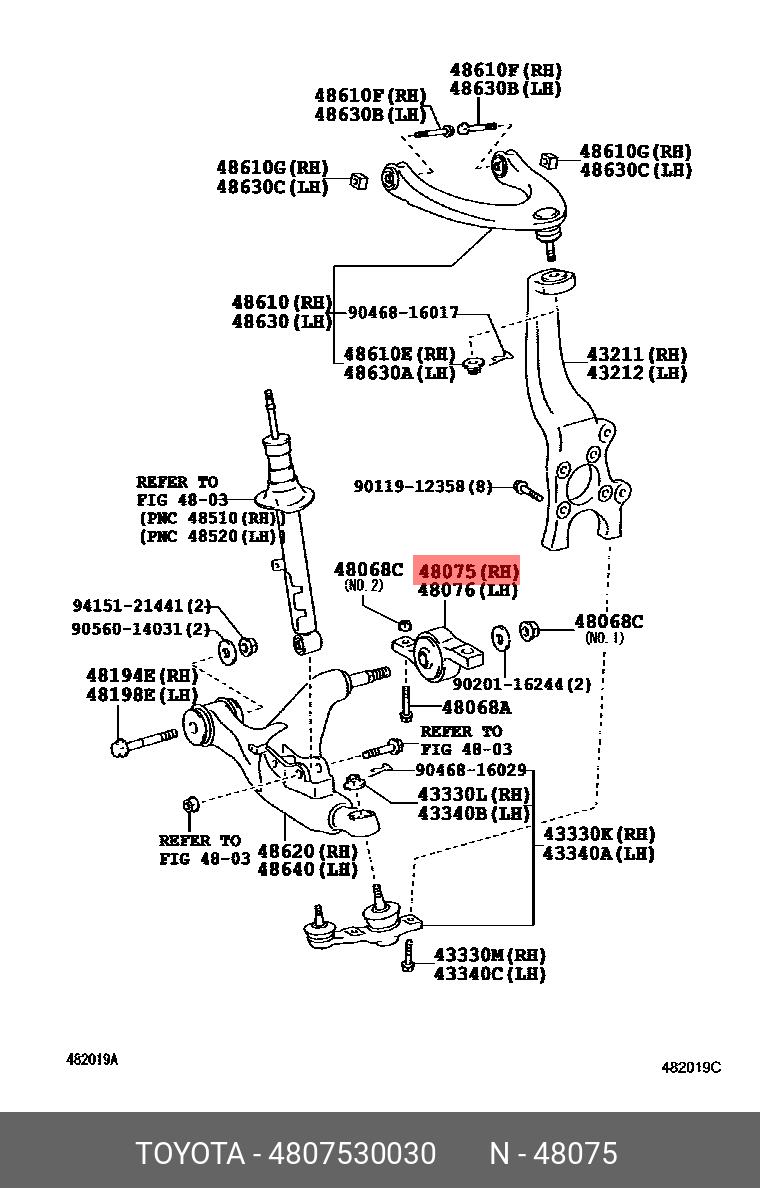 48610F(RH)
48630B(LH)

48610F(RH)
48630B(LH)

48610G(RH)
48630C(LH)

48610G(RH)
48630C(LH)

48610(RH)
48630(LH)

90468-16017

48610E(RH)
48630A(LH)

43211(RH)
43212(LH)

REFER TO
FIG 48-03
(PNC 48510(RH))
(PNC 48520(LH))

90119-12358(8)

48068C
(NO.2)

48075(RH)
48076(LH)

94151-21441(2)
90560-14031(2)

48068C
(NO.1)

48194E(RH)
48198E(LH)

90201-16244(2)

48068A

REFER TO
FIG 48-03

90468-16029

43330L(RH)
43340B(LH)

REFER TO
FIG 48-03

48620(RH)
48640(LH)

43330K(RH)
43340A(LH)

43330M(RH)
43340C(LH)

482019A

482019C

TOYOTA - 4807530030     N - 48075