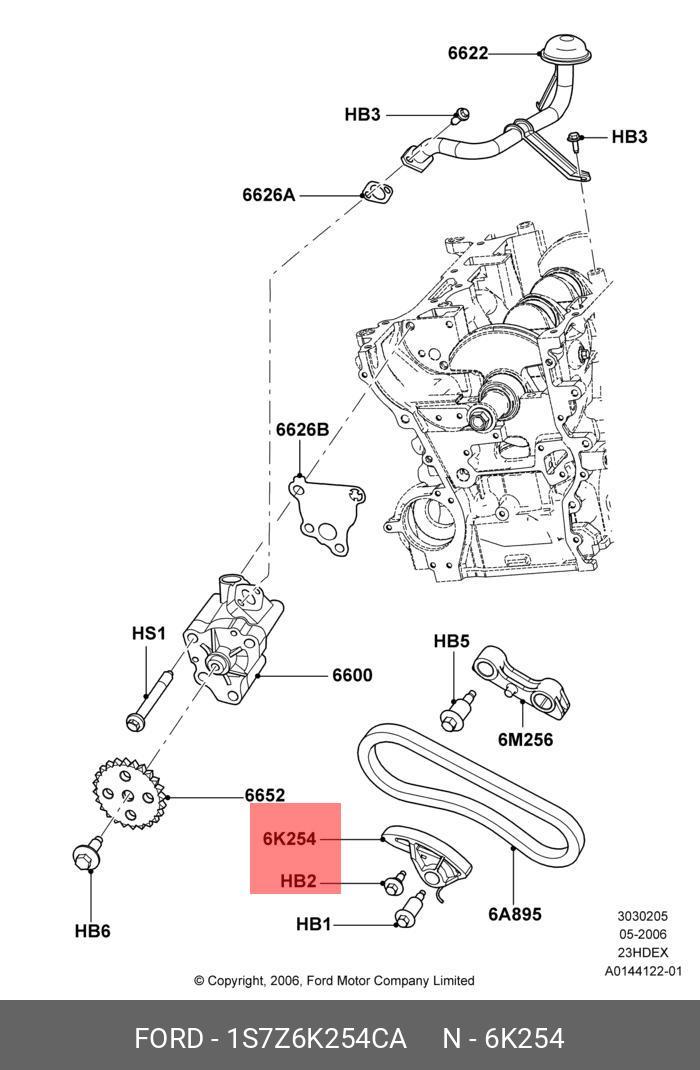 6622

HB3

HB3

6626A

6626B

HS1

6600

HB5

6M256

6652

6K254

HB2

HB1

6A895

HB6

3030205
05-2006
23HDEX
A0144122-01

© Copyright, 2006, Ford Motor Company Limited

FORD - 1S7Z6K254CA N - 6K254