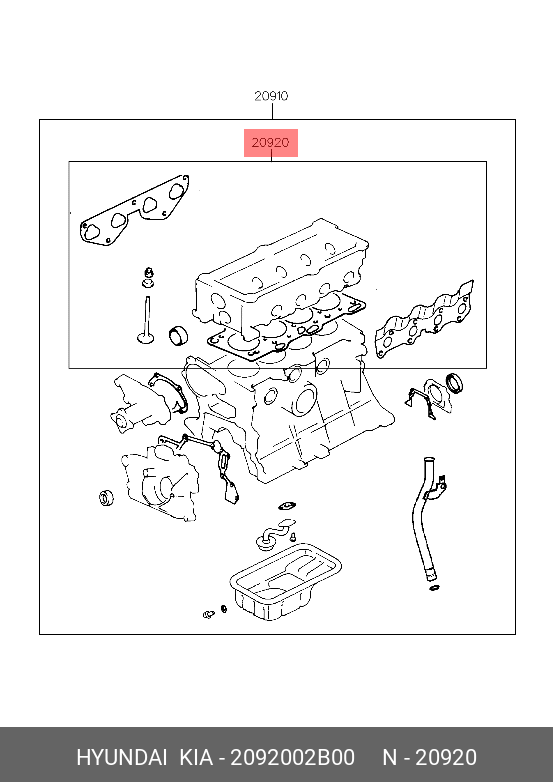 20910

20920

HYUNDAI KIA - 2092002B00 N - 20920