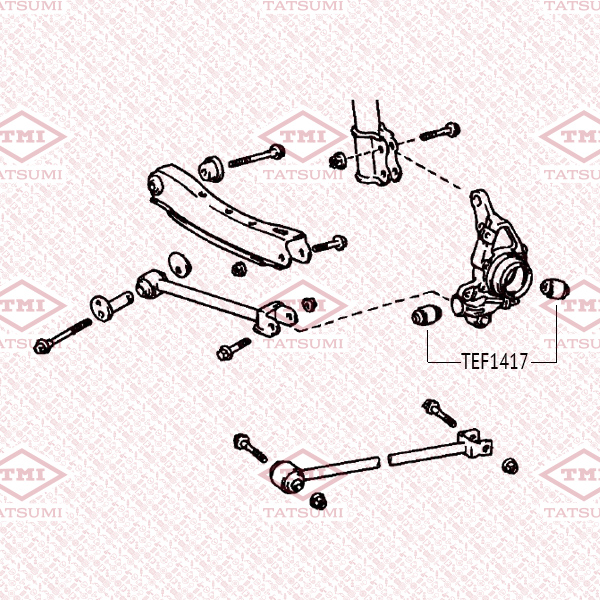 TATSUMI TATSUMI TATSUMI

TMI TMI TMI

TATSUMI TATSUMI TATSUMI

TMI TMI TMI

TATSUMI TATSUMI TATSUMI

TEF1417

TMI TMI TMI

TATSUMI TATSUMI TATSUMI