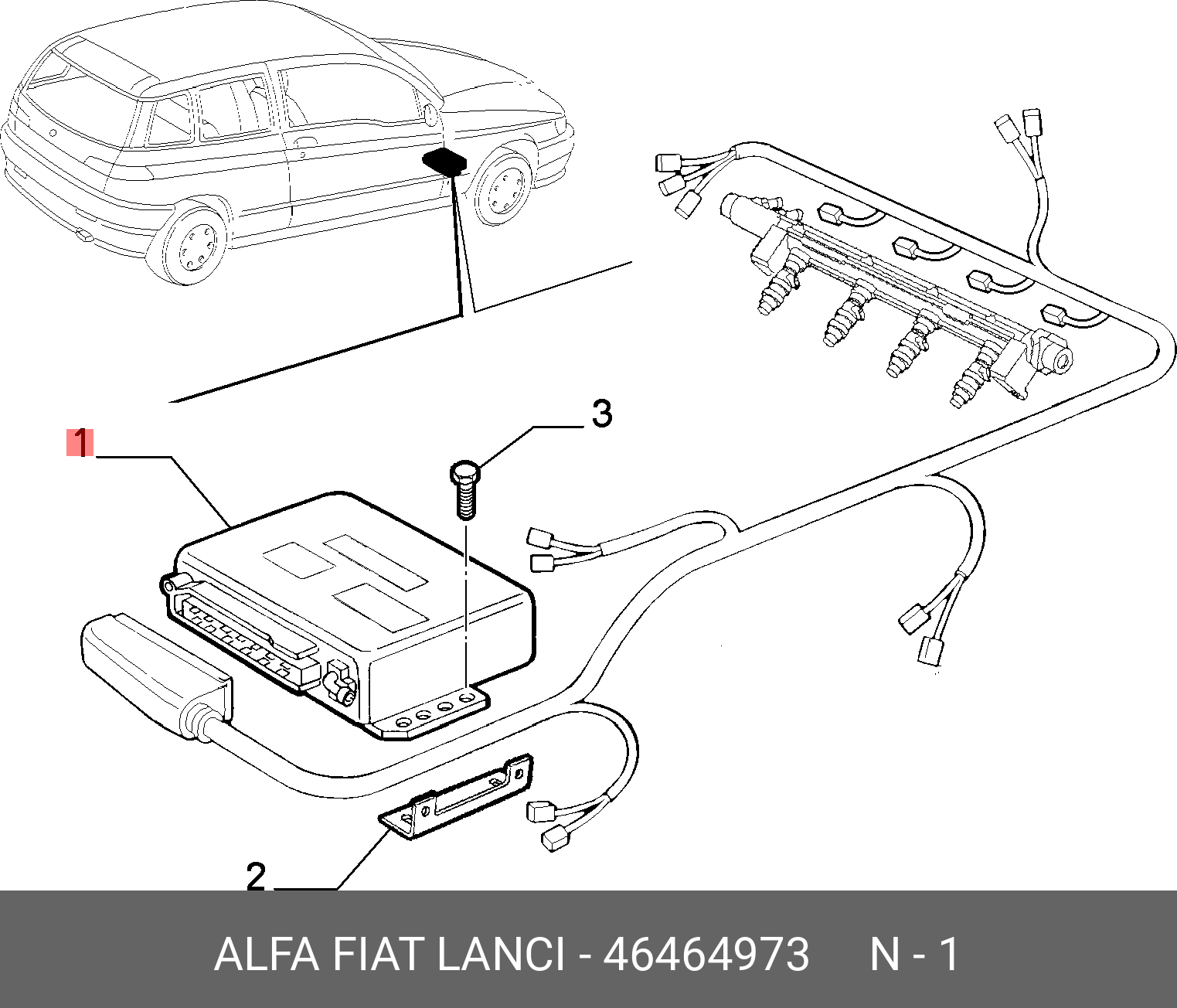 3

1

2

ALFA FIAT LANCI - 46464973 N - 1