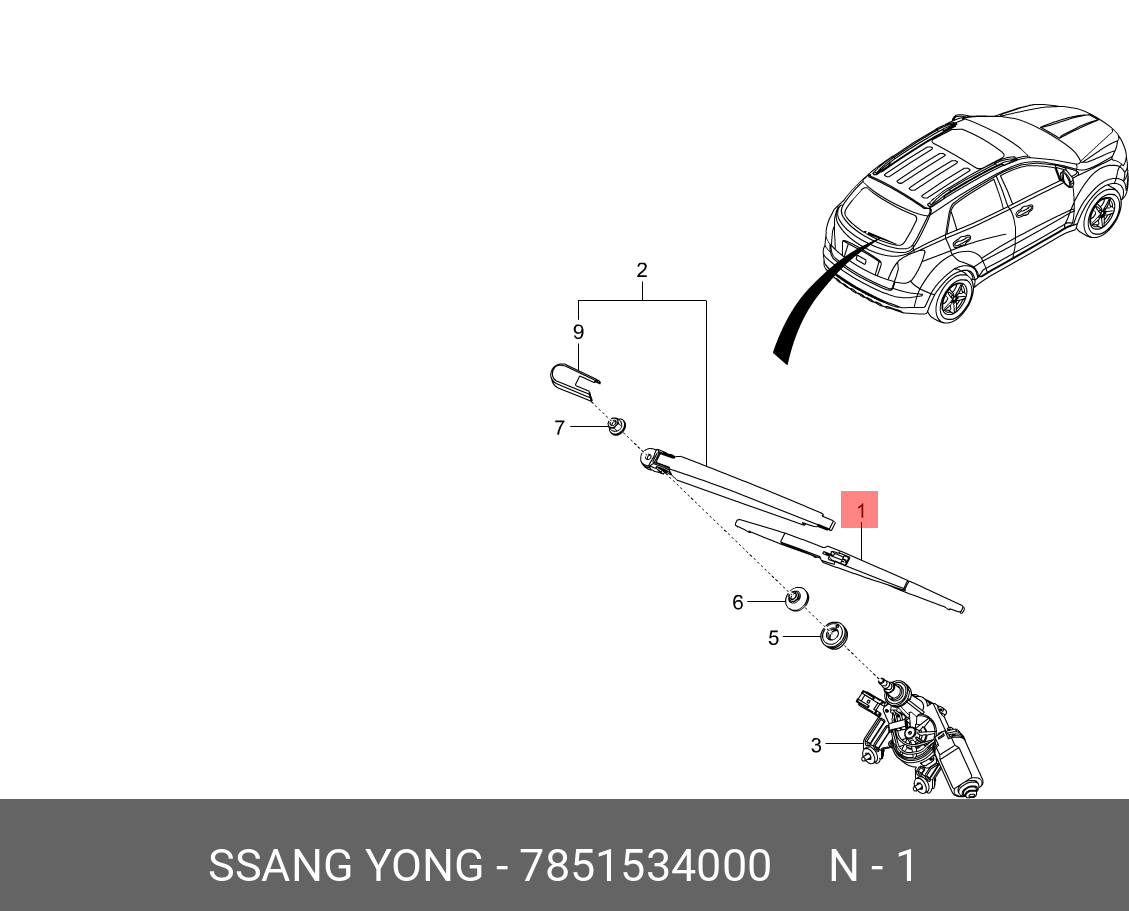 2
9
7
1
6
5
3

SSANG YONG - 7851534000 N - 1