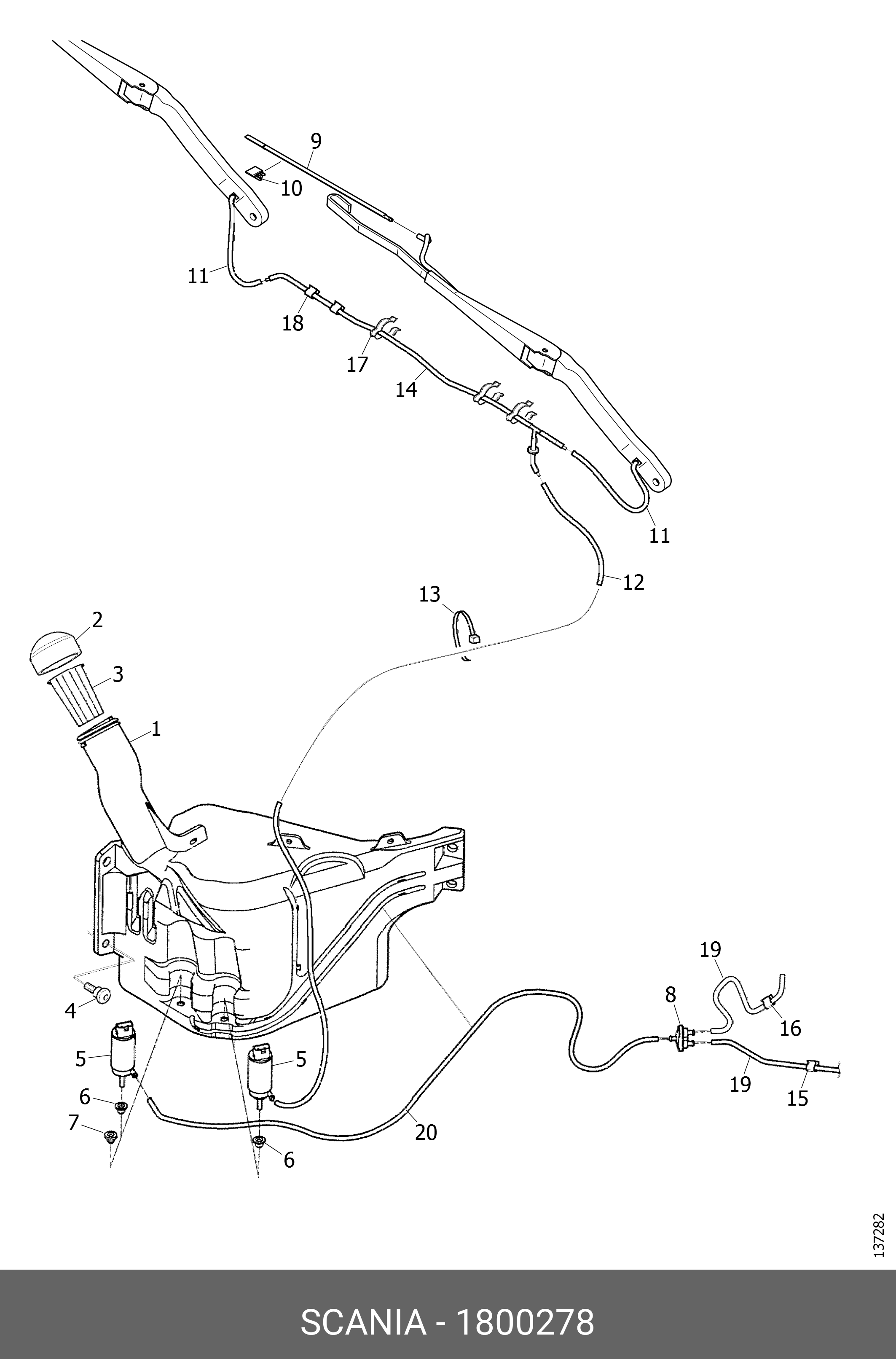 9
10
11
18
17
14
11
12
13
2
3
1
19
8
16
4
5
5
19
15
6
7
20
6
137282
SCANIA - 1800278