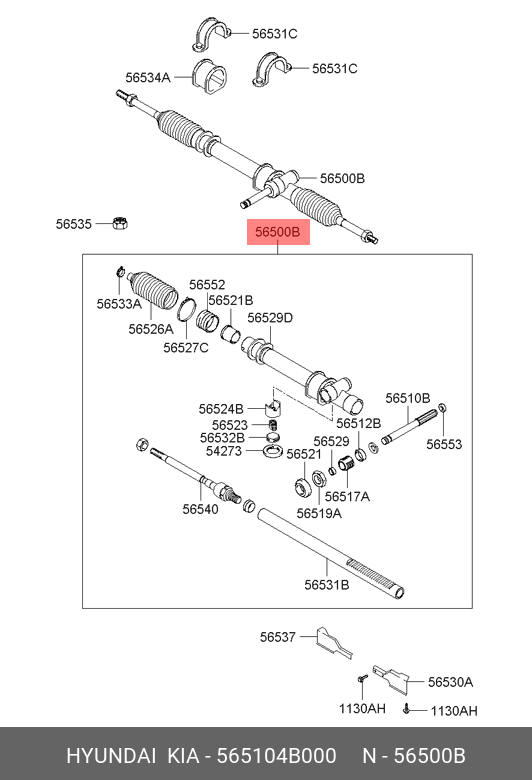 56531C
56534A
56531C
56500B
56535
56500B
56533A
56526A
56552
56521B
56527C
56529D
56524B
56523
56532B
54273
56510B
56512B
56553
56529
56521
56517A
56519A
56540
56531B
56537
56530A
1130AH
1130AH

HYUNDAI KIA - 565104B000 N - 56500B