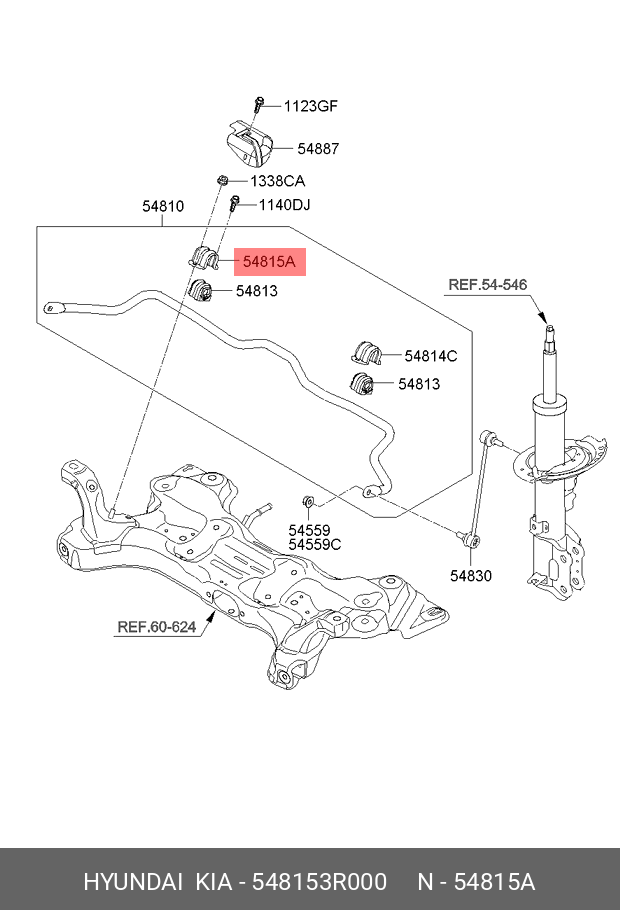 1123GF
54887
1338CA
54810
1140DJ
54815A
54813
REF.54-546
54814C
54813
54559
54559C
54830
REF.60-624

HYUNDAI KIA - 548153R000 N - 54815A