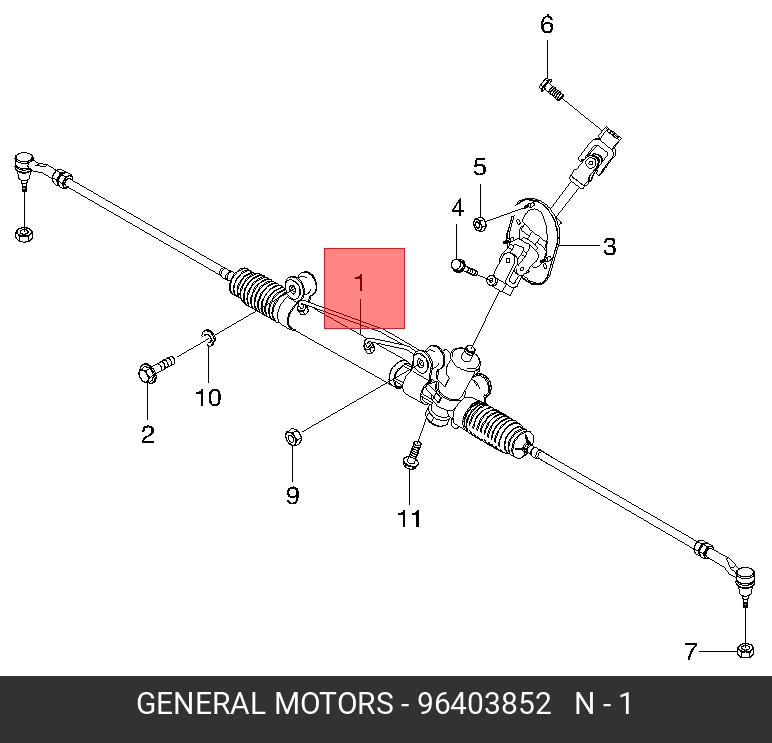 6
5
4
3
1
10
2
9
11
7

GENERAL MOTORS - 96403852 N - 1