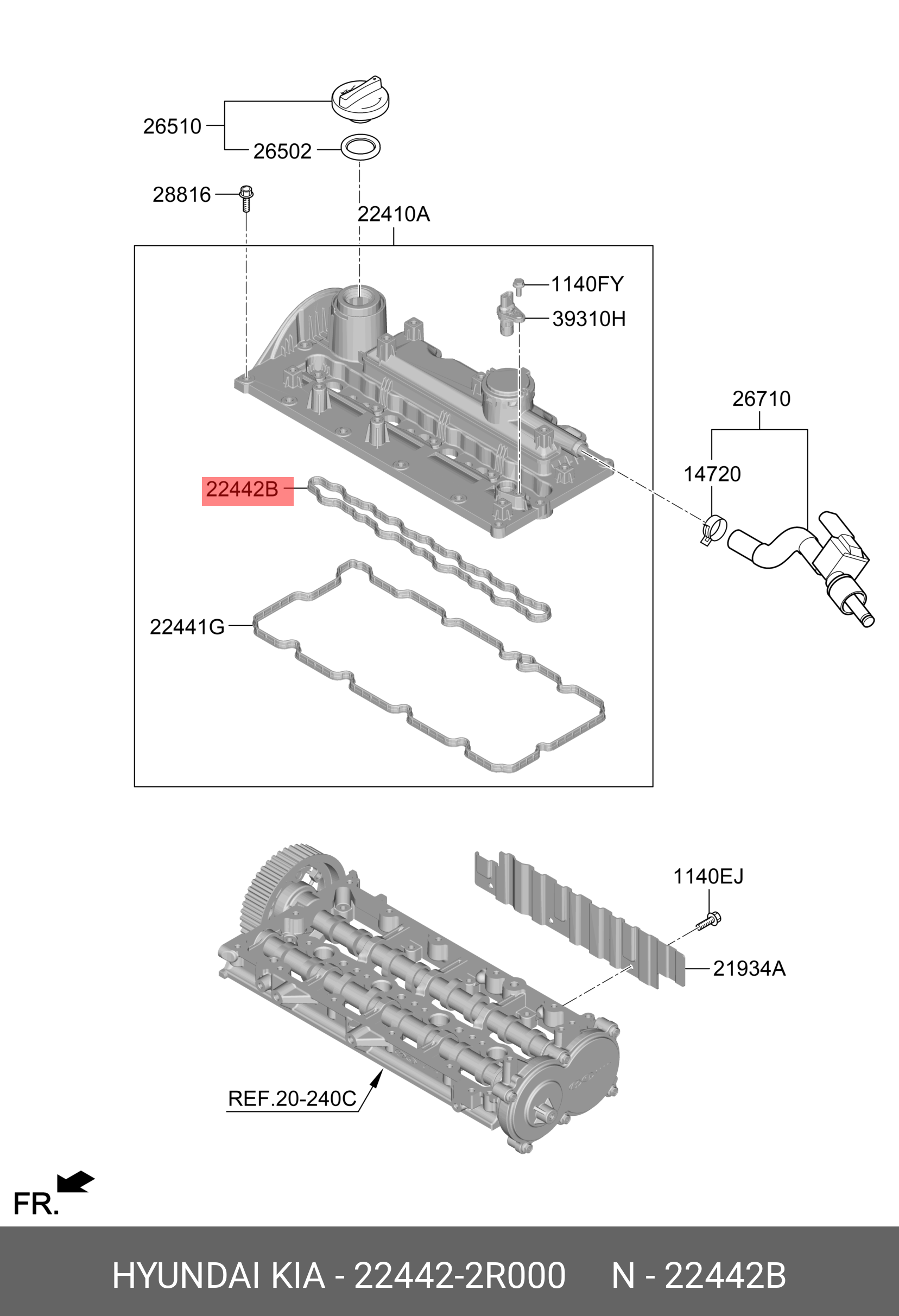 26510
26502
28816
22410A
1140FY
39310H
26710
14720
22442B
22441G
1140EJ
21934A
REF.20-240C
FR.

HYUNDAI KIA - 22442-2R000 N - 22442B