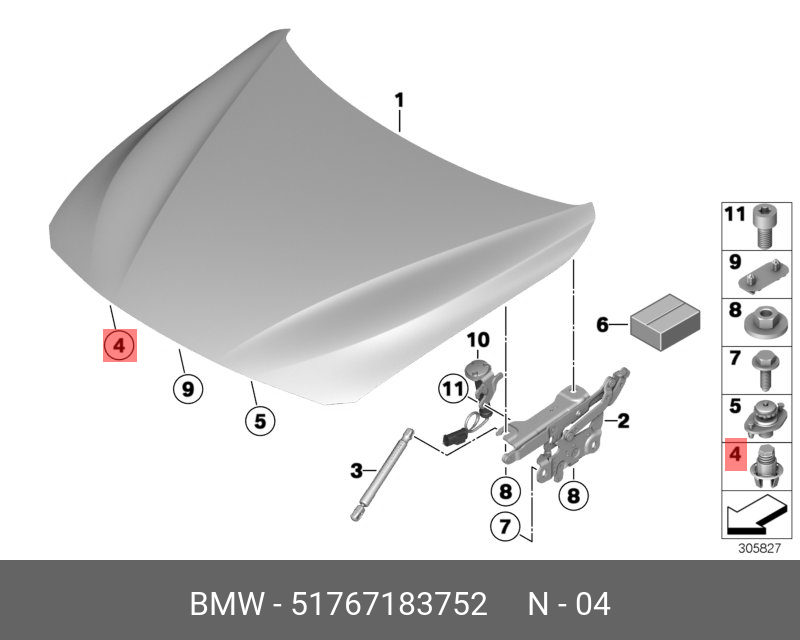 1
4
9
5
10
11
6
2
3
8
8
7
11
9
8
7
5
4
305827
BMW - 51767183752 N - 04