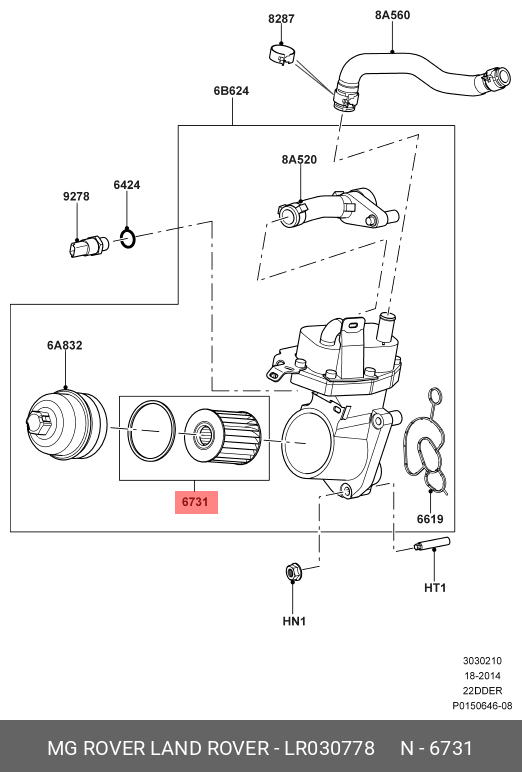 8287
8A560
6B624
8A520
9278
6424
6A832
6731
6619
HT1
HN1
3030210
18-2014
22DDER
P0150646-08
MG ROVER LAND ROVER - LR030778 N - 6731