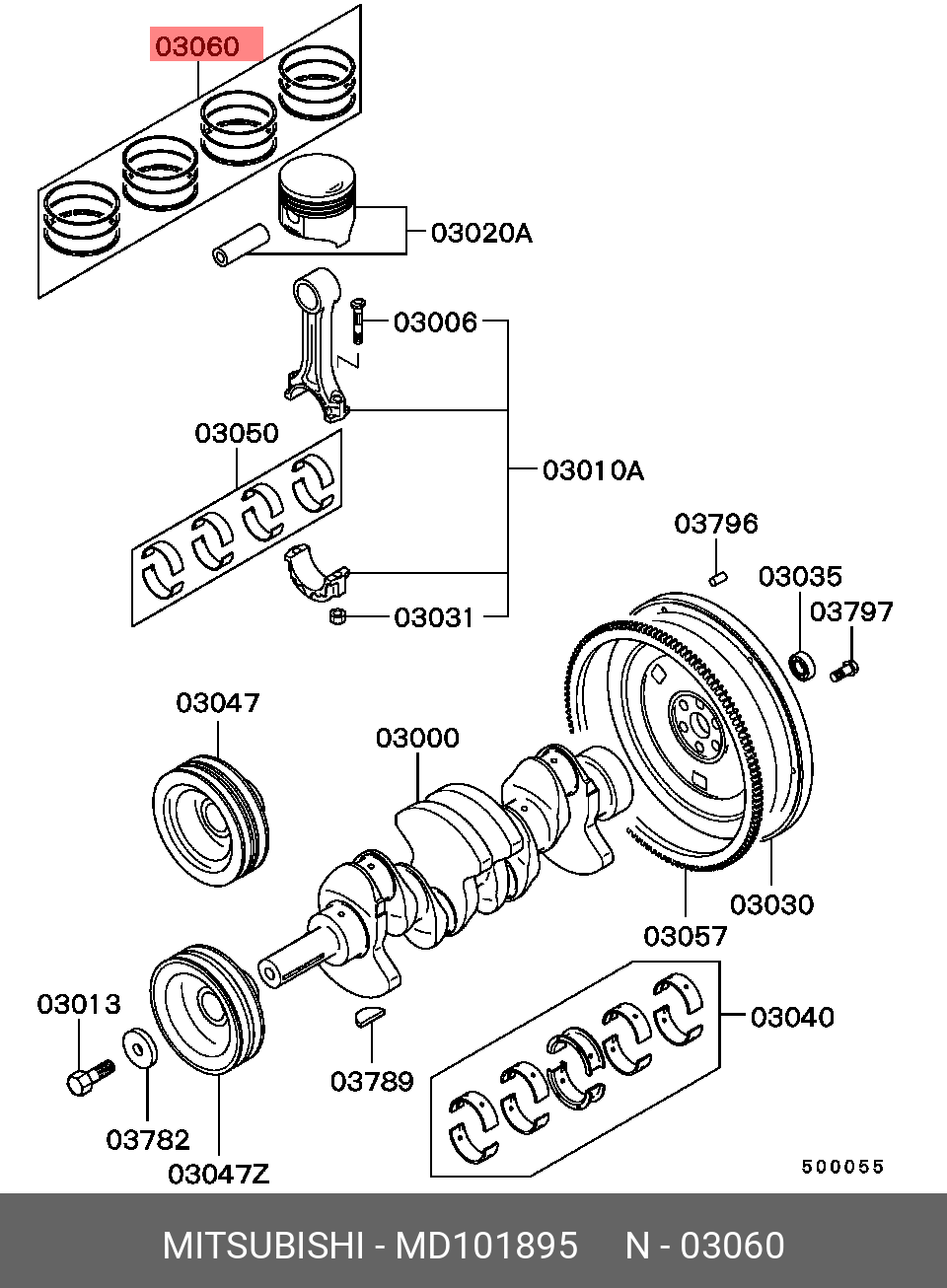 03060

03020A

03006

03050

03010A

03796

03035

03797

03031

03047

03000

03030

03057

03013

03040

03789

03782

03047Z

500055

MITSUBISHI - MD101895     N - 03060