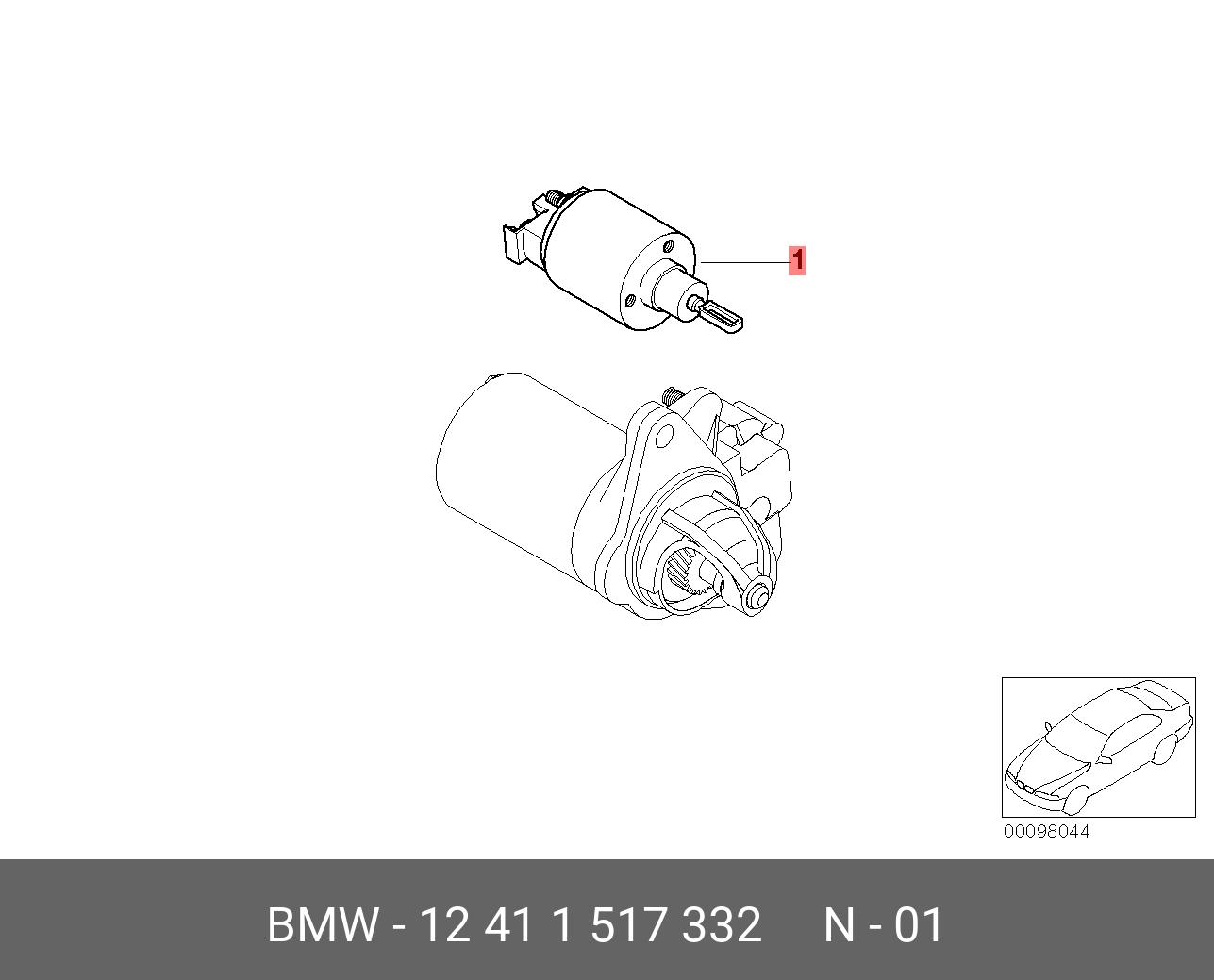 1

00098044

BMW - 12 41 1 517 332 N - 01